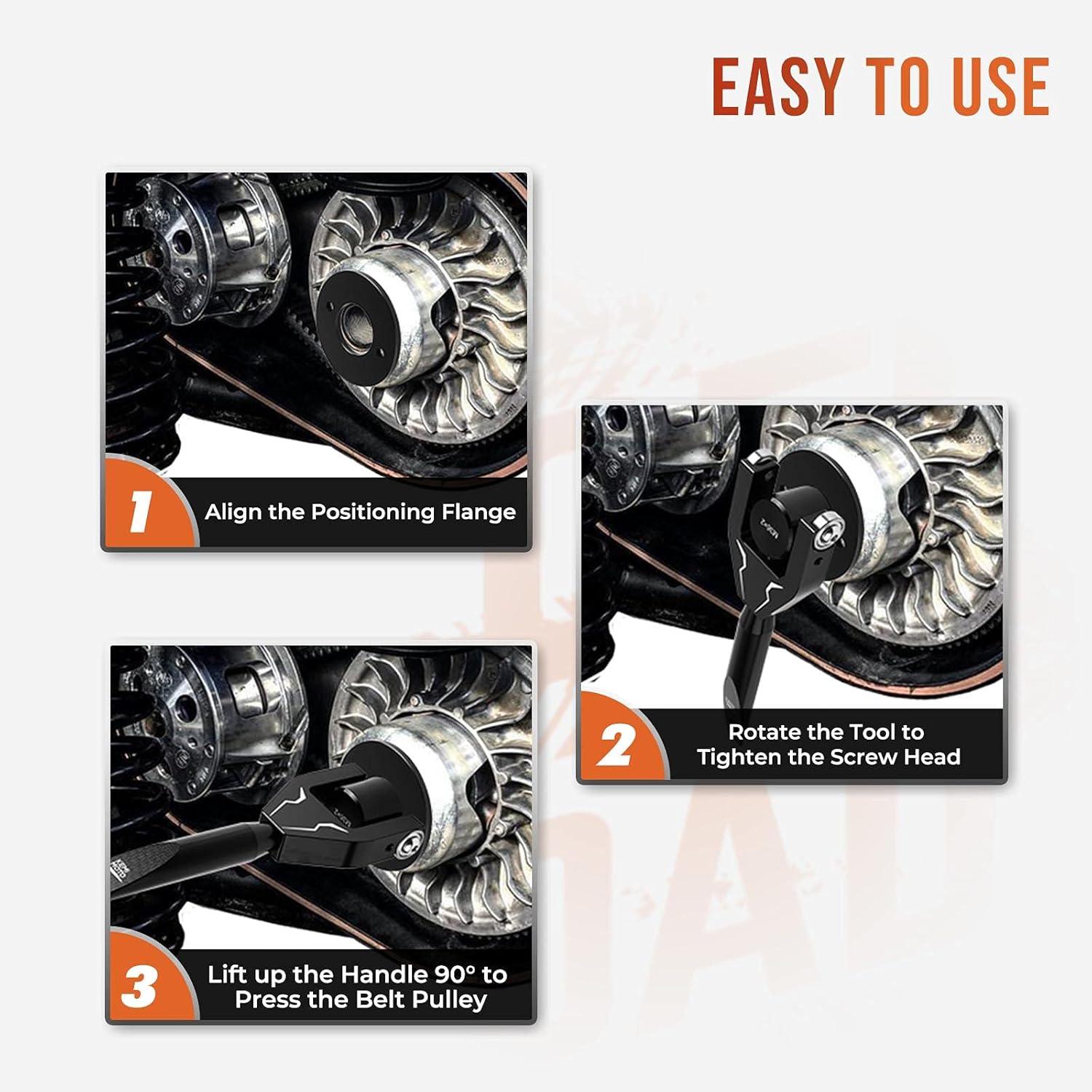 EASY TO USE

1 Align the Positioning Flange

2 Rotate the Tool to Tighten the Screw Head

3 Lift up the Handle 90° to Press the Belt Pulley