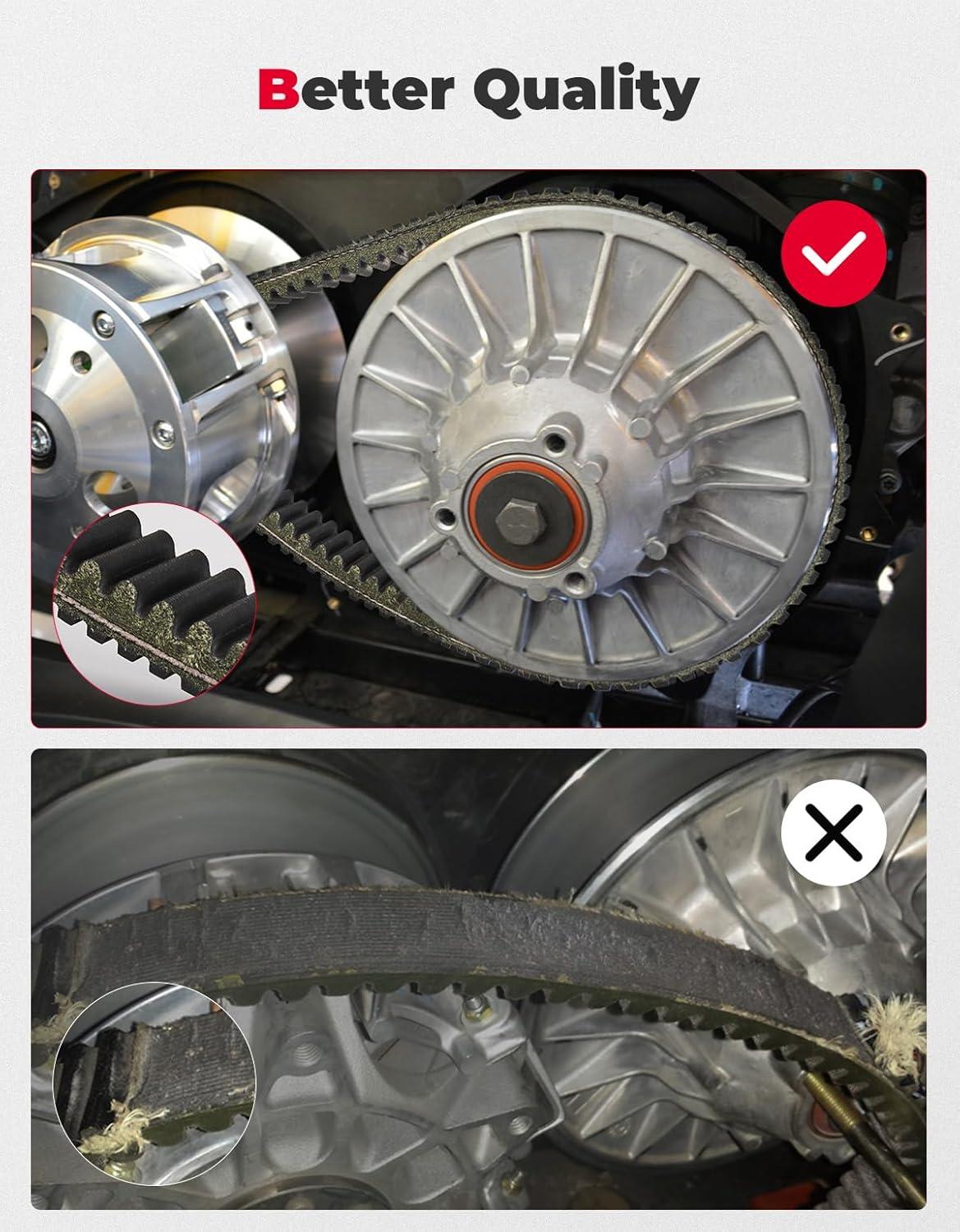 Better Quality