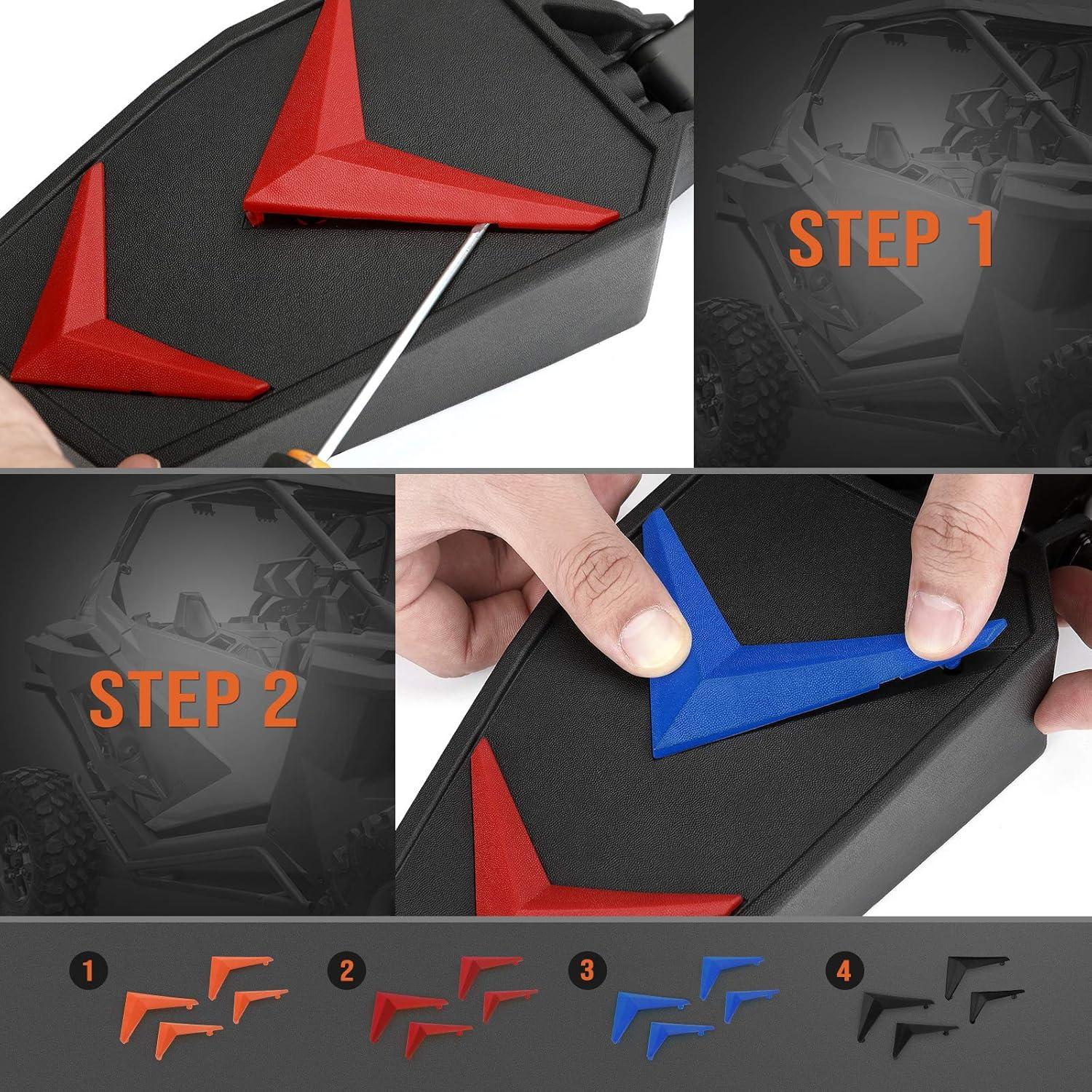 STEP 1

STEP 2

1

2

3

4