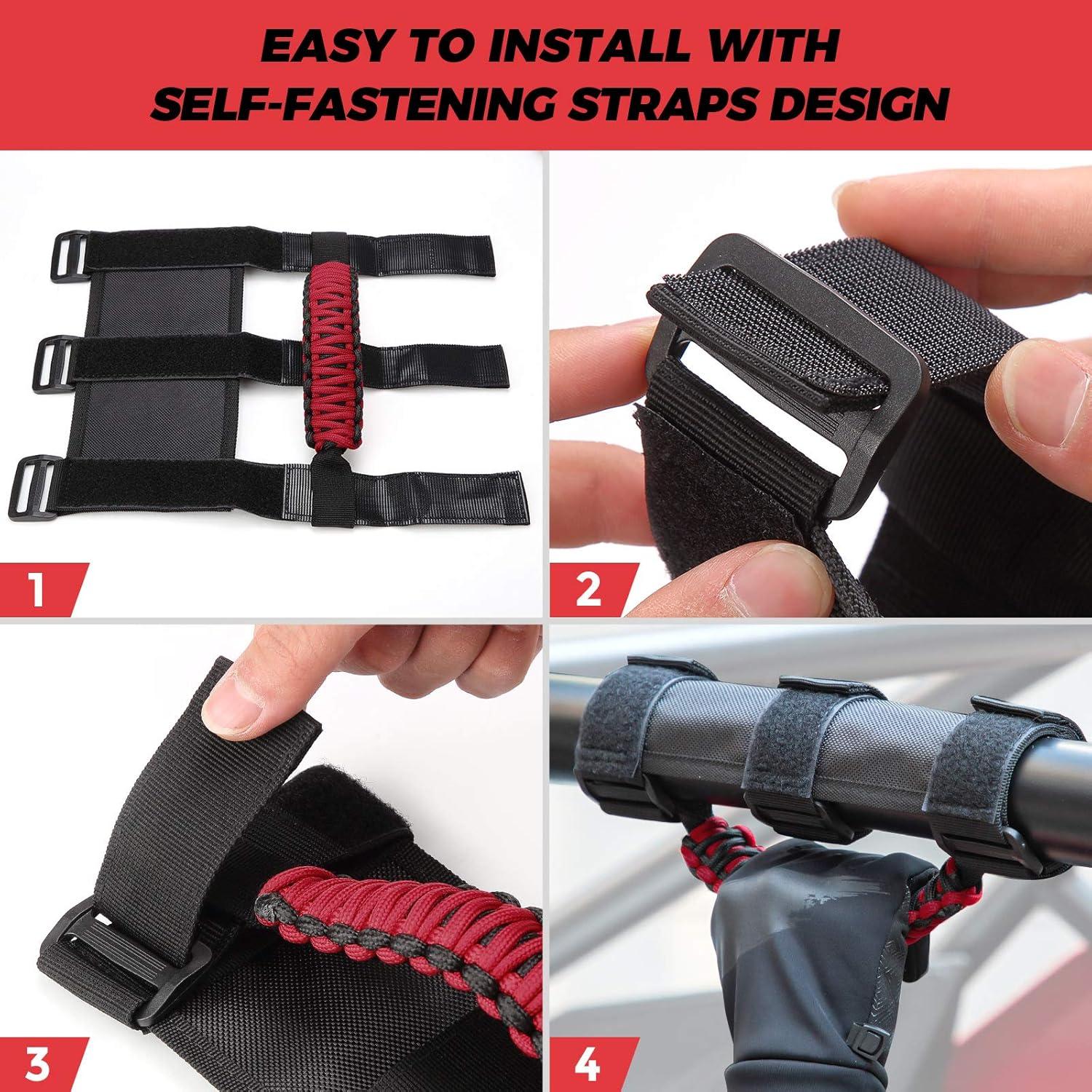 EASY TO INSTALL WITH SELF-FASTENING STRAPS DESIGN

1

2

3

4