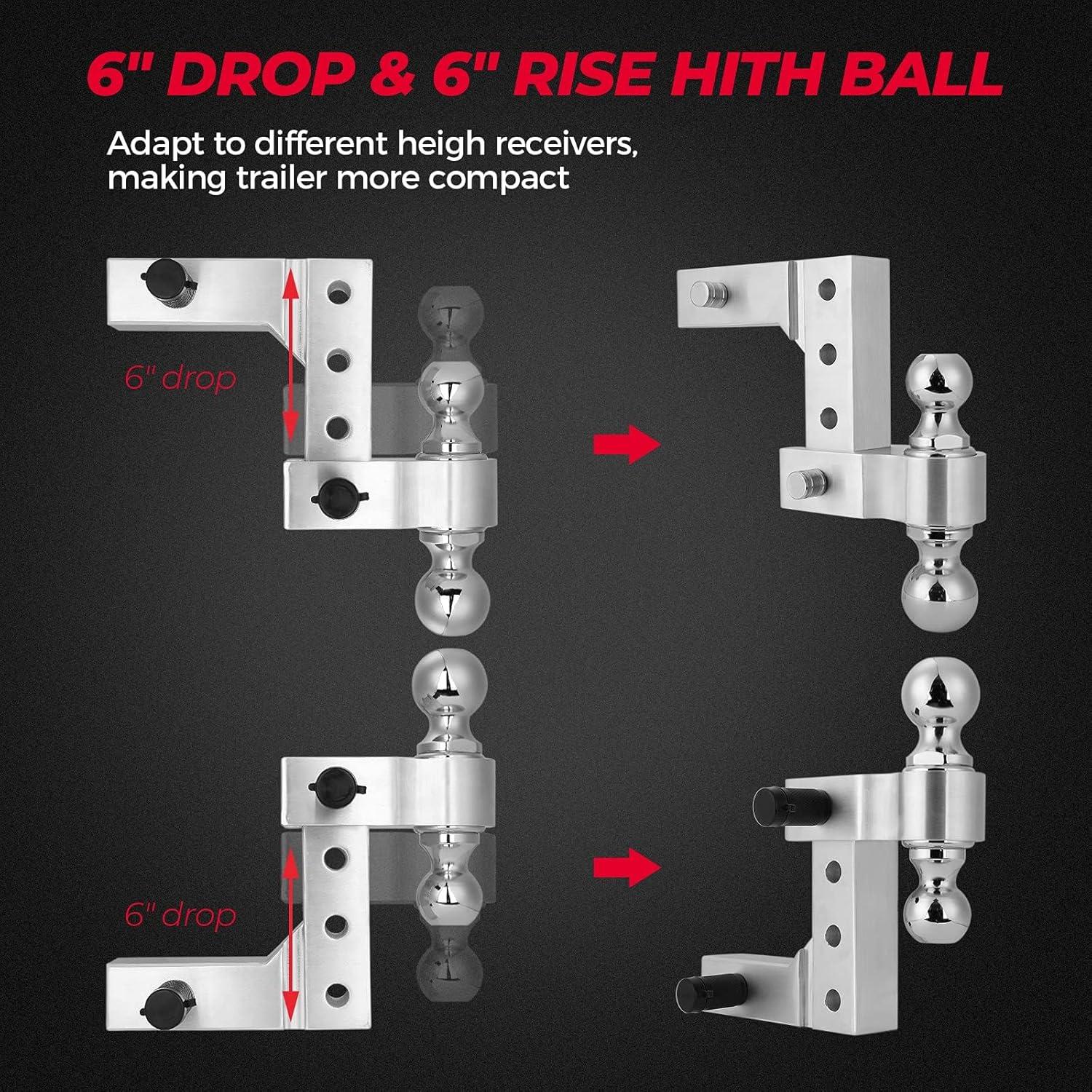 6" DROP & 6" RISE HITH BALL

Adapt to different heigh receivers, making trailer more compact

6" drop

6" drop