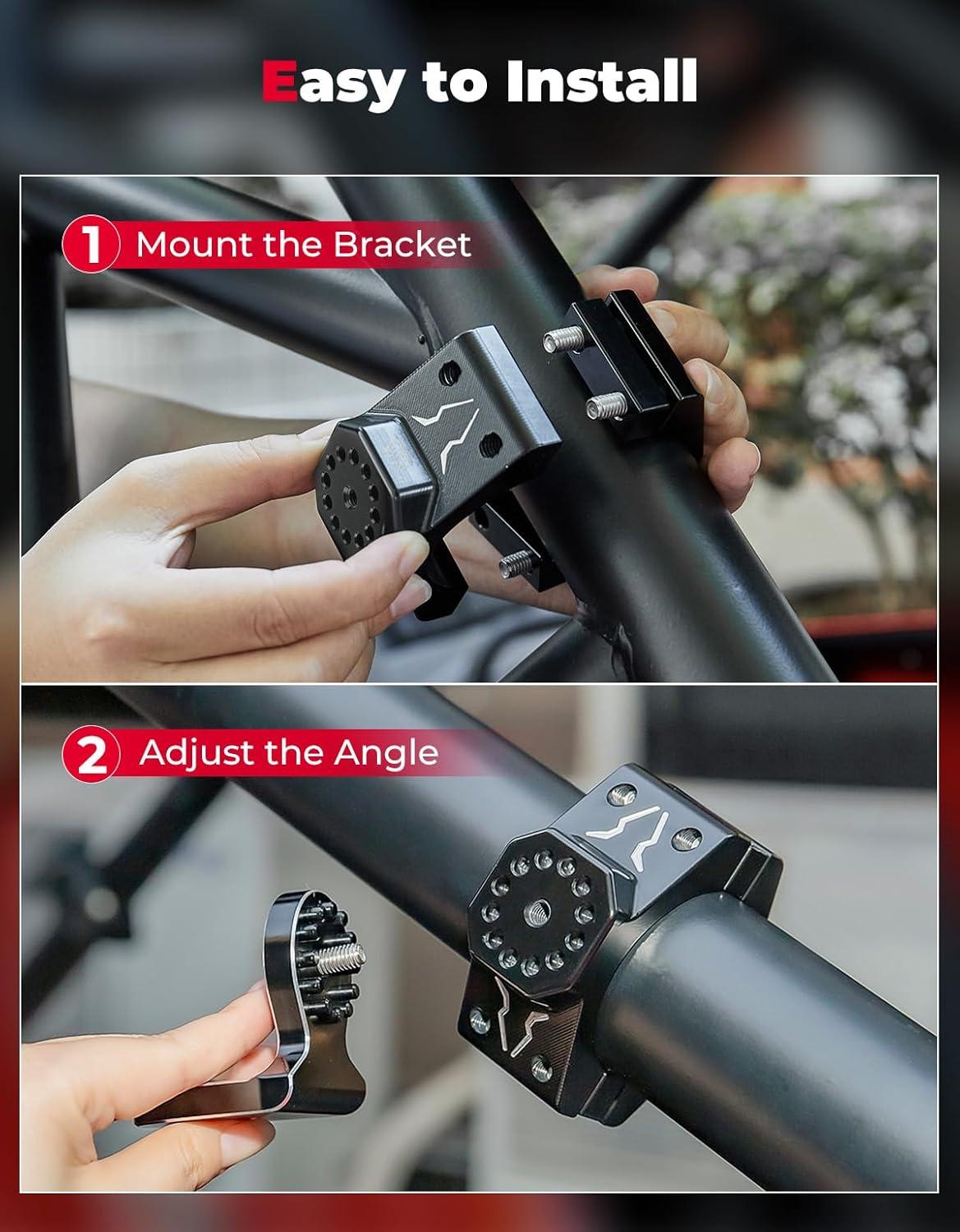 Easy to Install

1 Mount the Bracket

2 Adjust the Angle