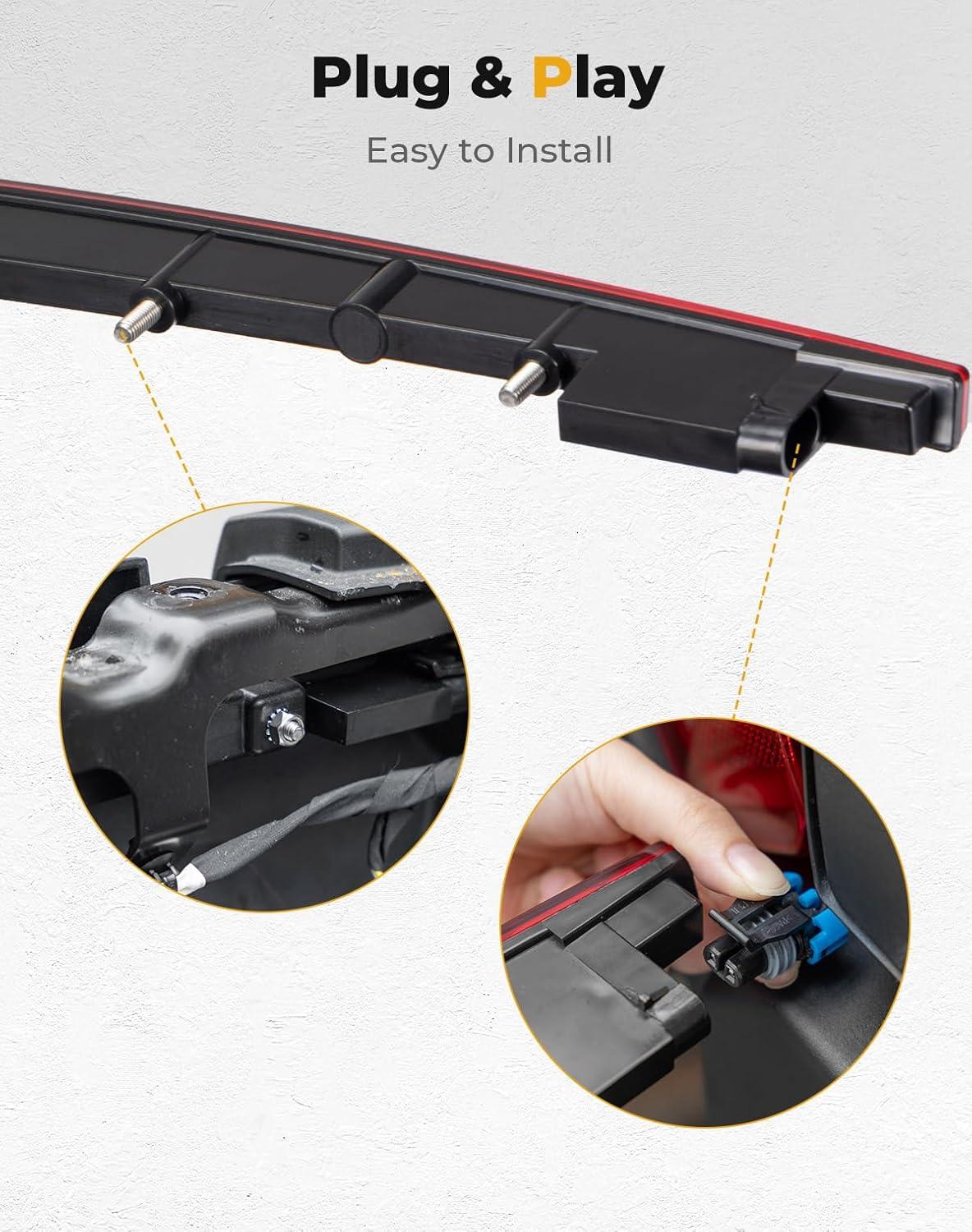 Plug & Play

Easy to Install