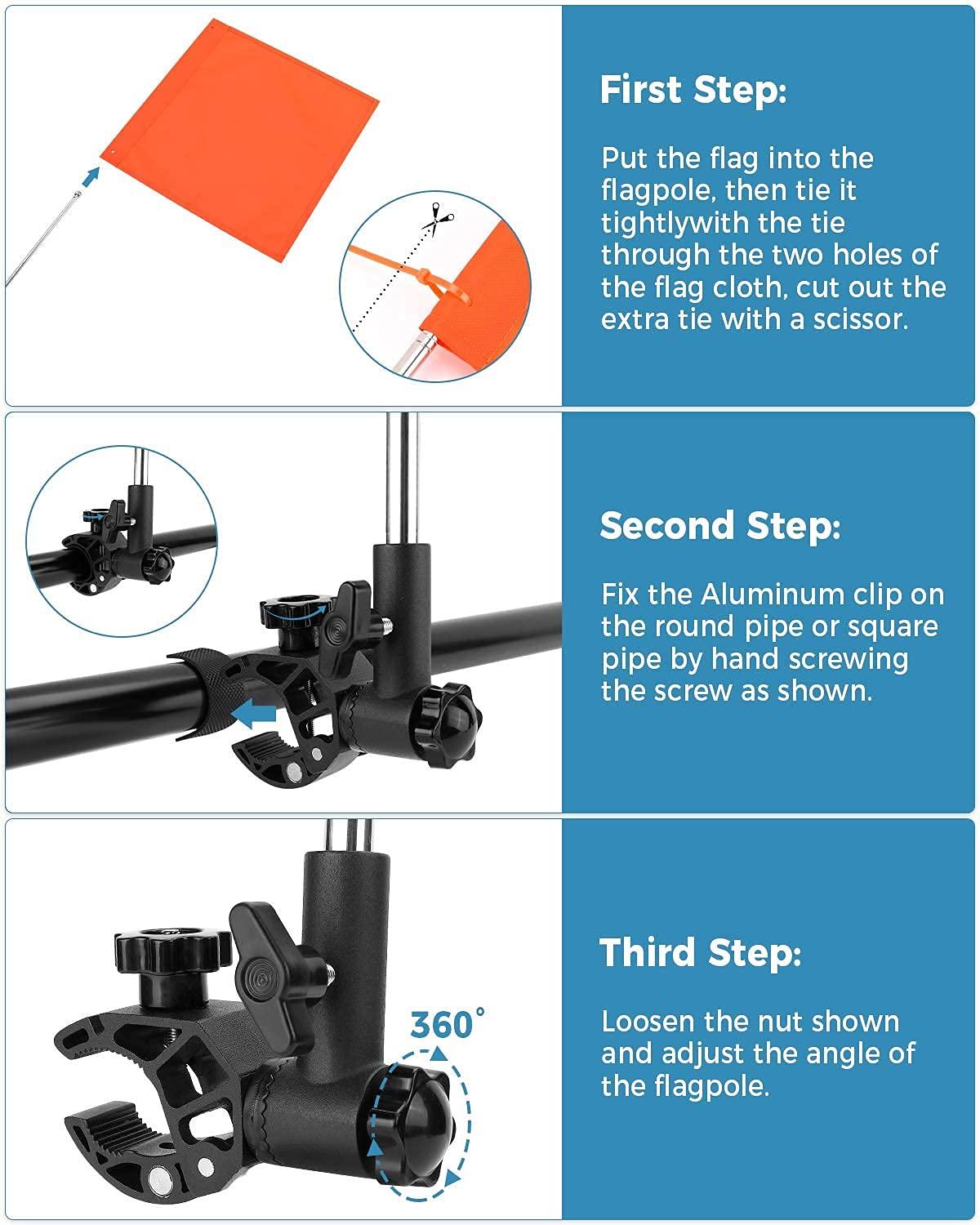 First Step:

Put the flag into the flagpole, then tie it tightlywith the tie through the two holes of the flag cloth, cut out the extra tie with a scissor.

Second Step:

Fix the Aluminum clip on the round pipe or square pipe by hand screwing the screw as shown.

360°

Third Step:

Loosen the nut shown and adjust the angle of the flagpole.