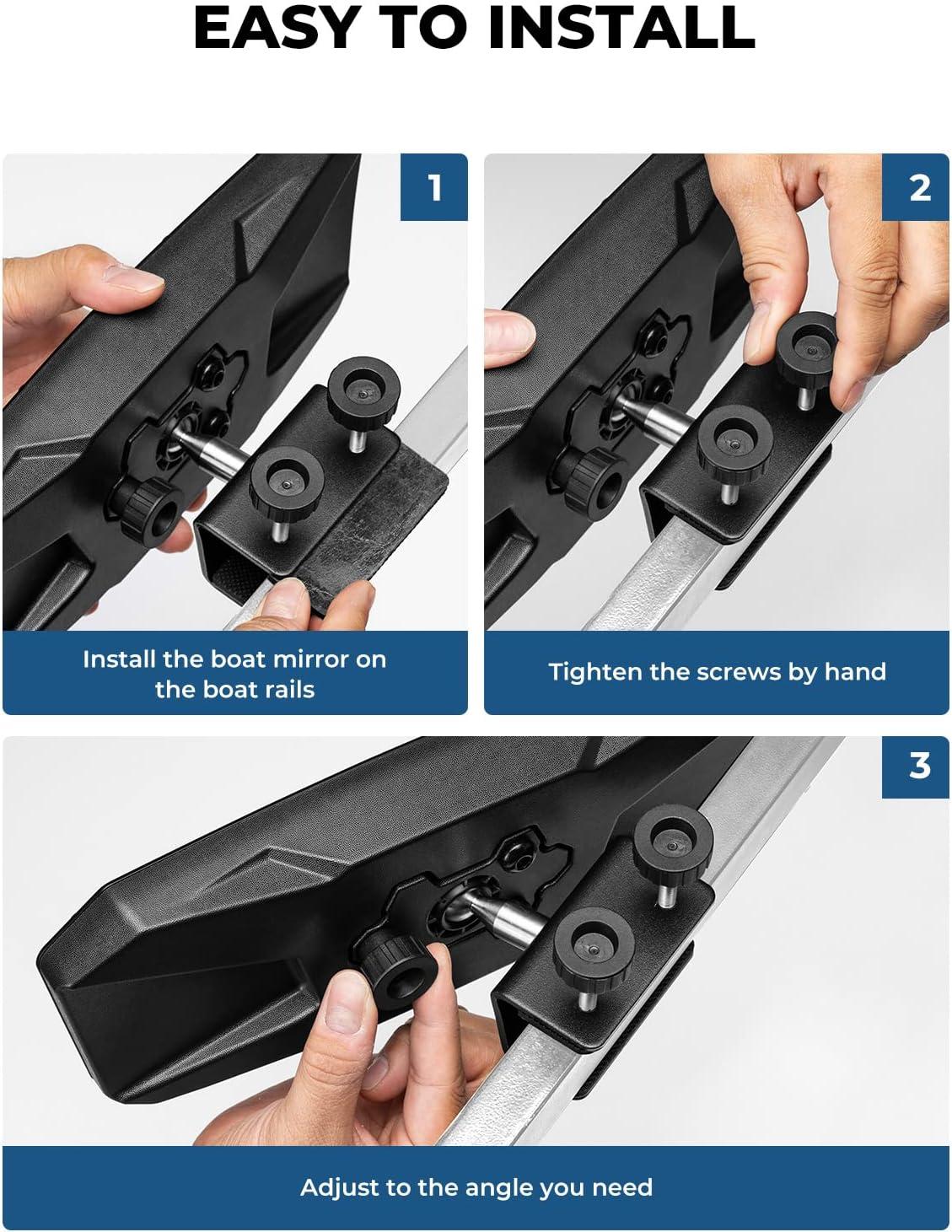 EASY TO INSTALL

1

Install the boat mirror on the boat rails

2

Tighten the screws by hand

3

Adjust to the angle you need