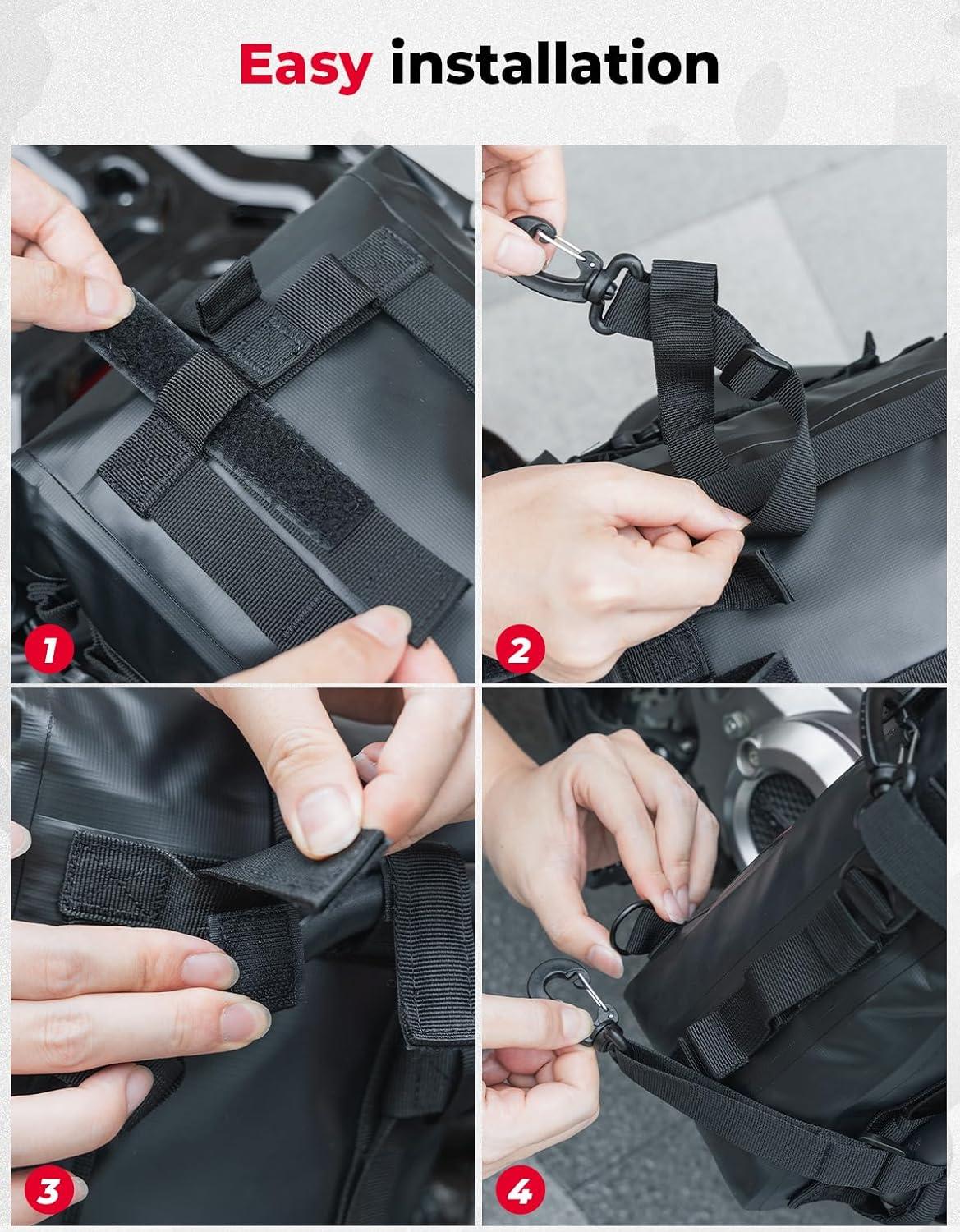 Easy installation

1

2

3

4