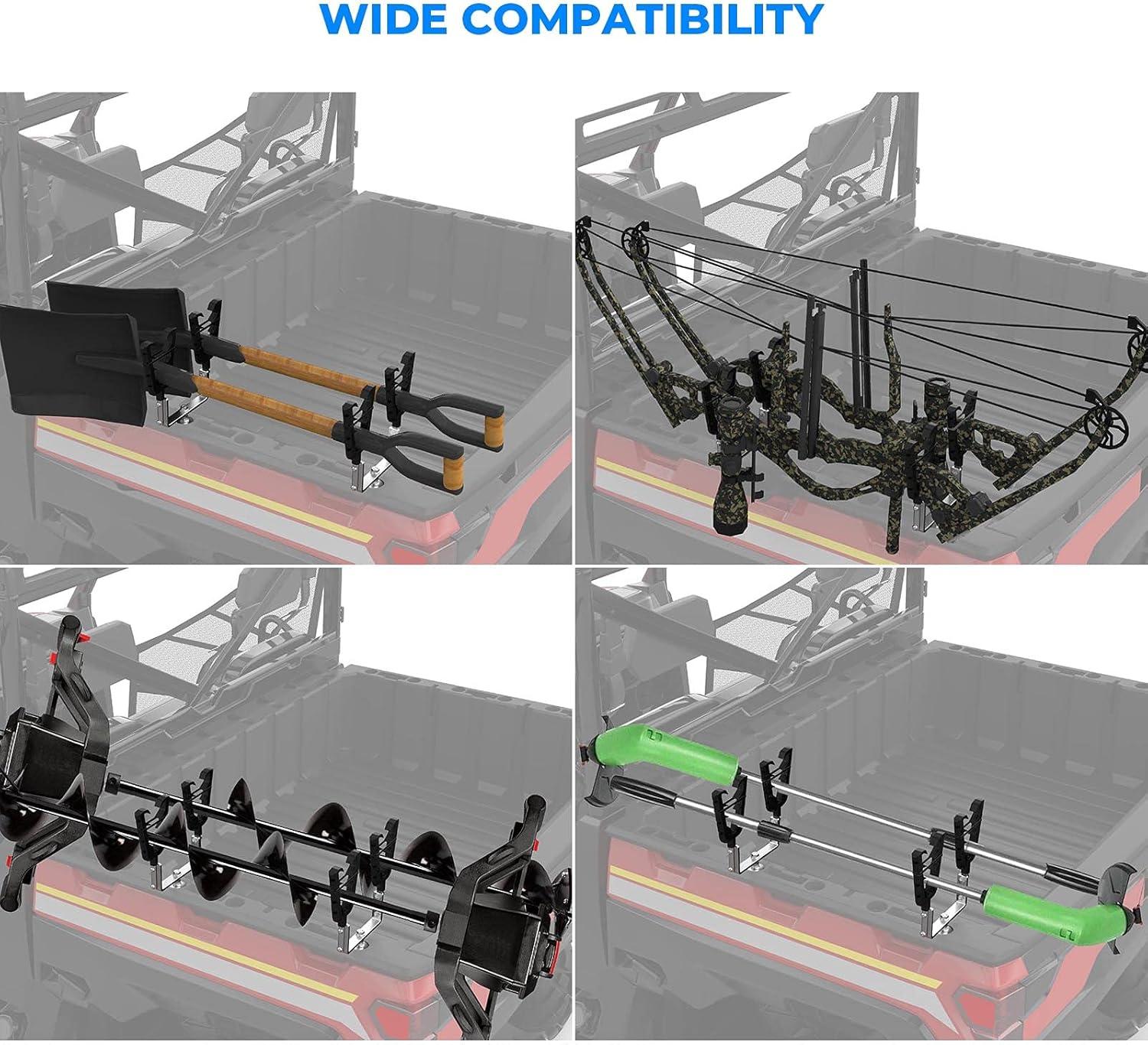 WIDE COMPATIBILITY