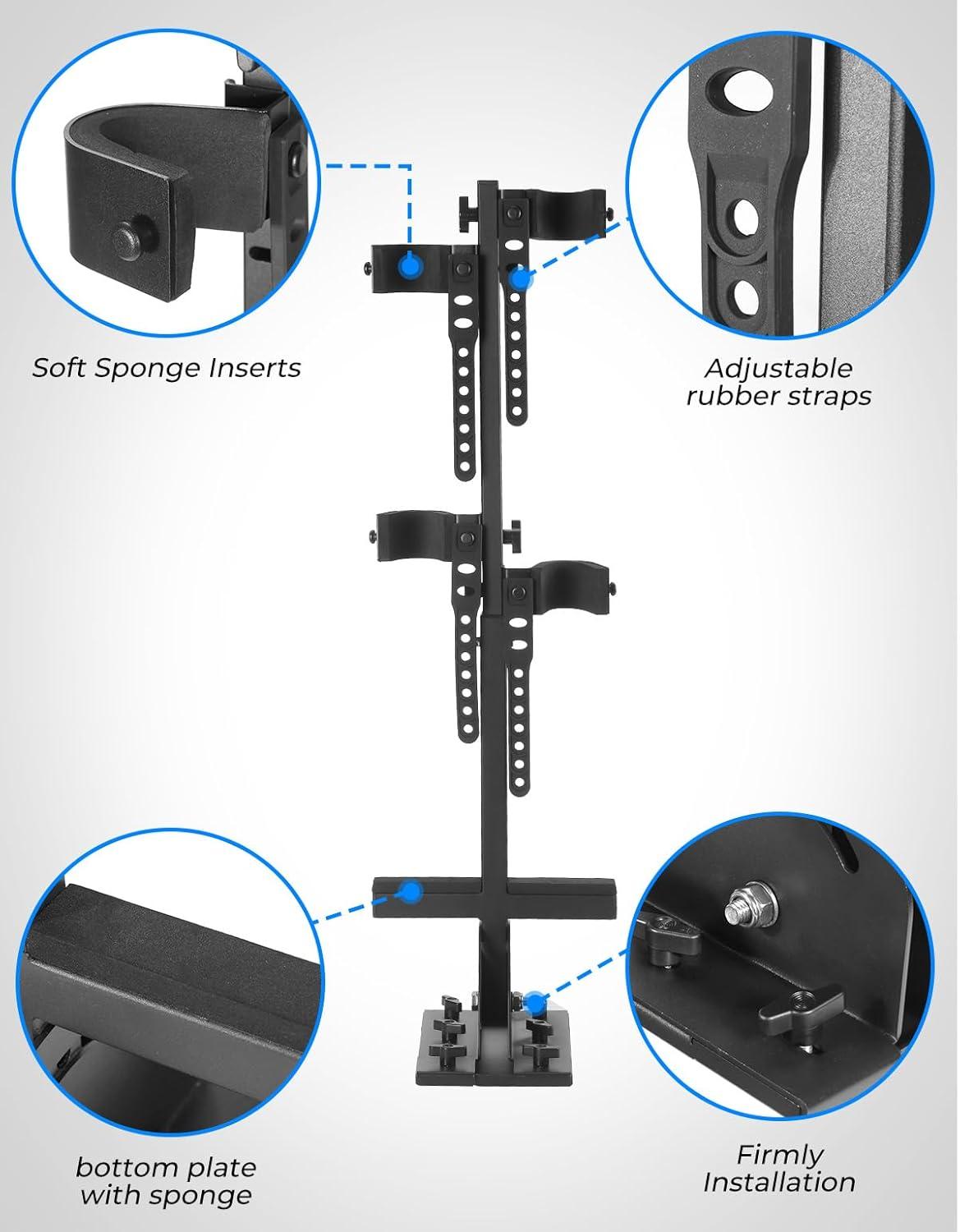 Soft Sponge Inserts

Adjustable rubber straps

bottom plate with sponge

Firmly Installation