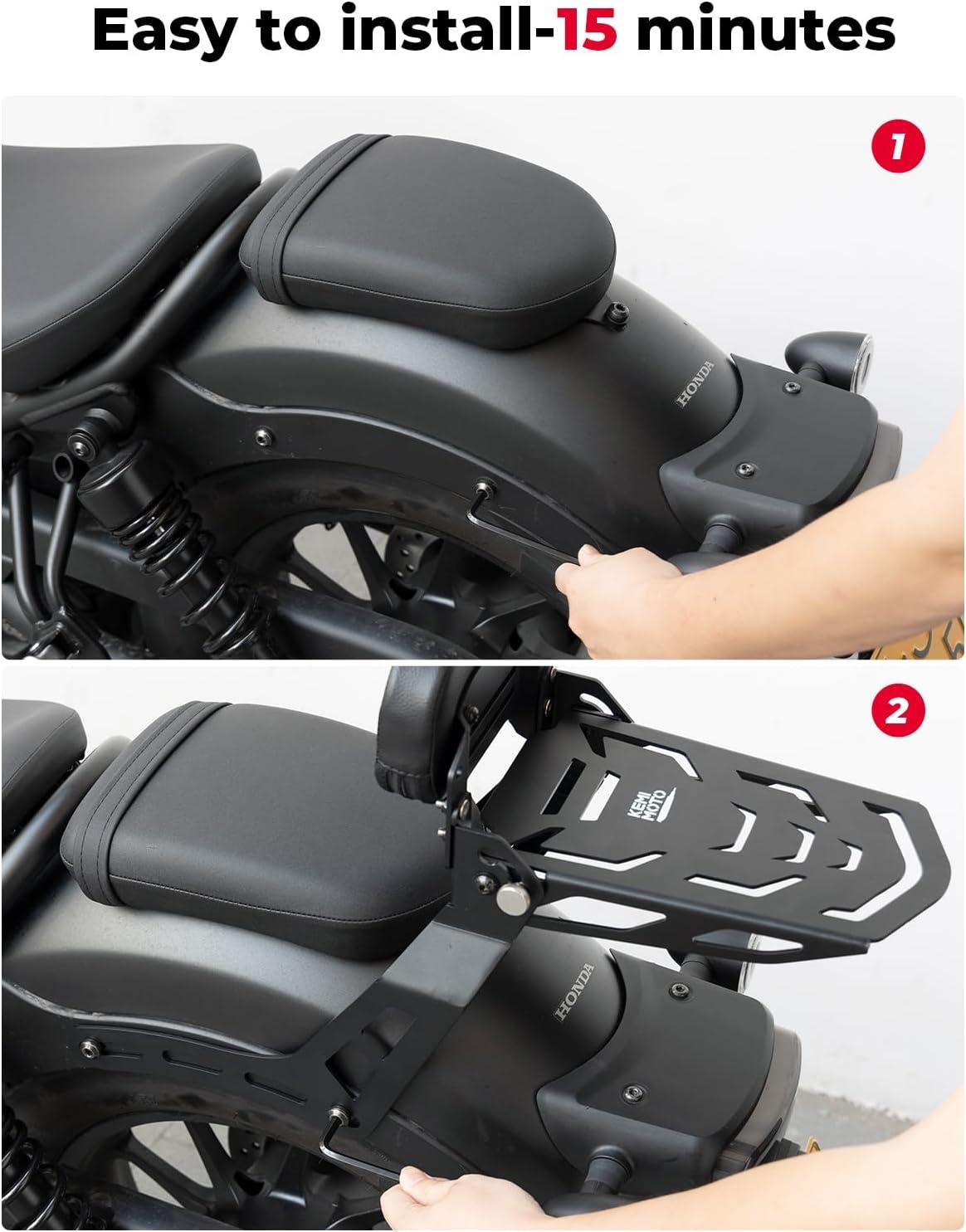 Easy to install-15 minutes

1

HONDA

2

KEMI MOTO

HONDA