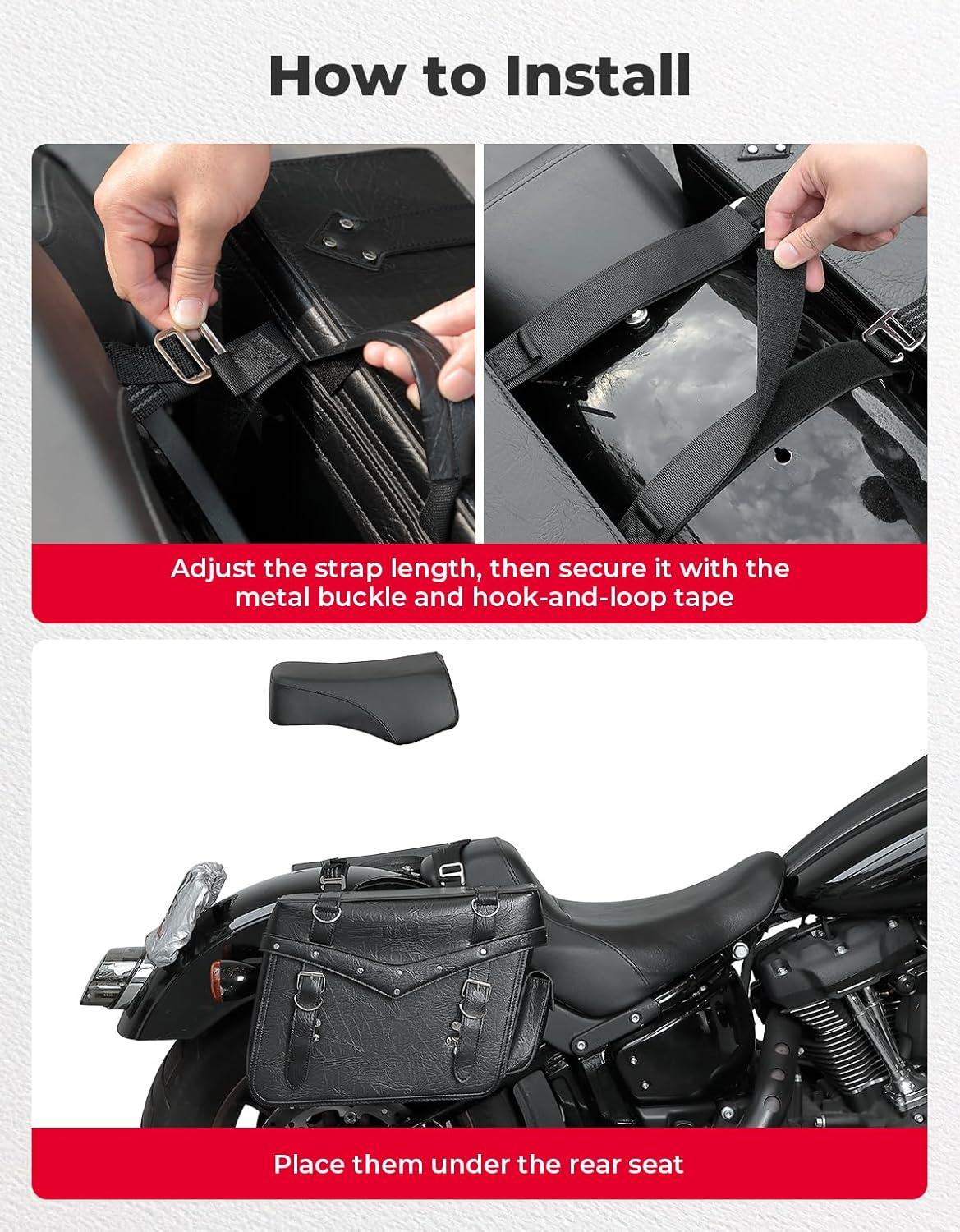 How to Install

Adjust the strap length, then secure it with the metal buckle and hook-and-loop tape

Place them under the rear seat