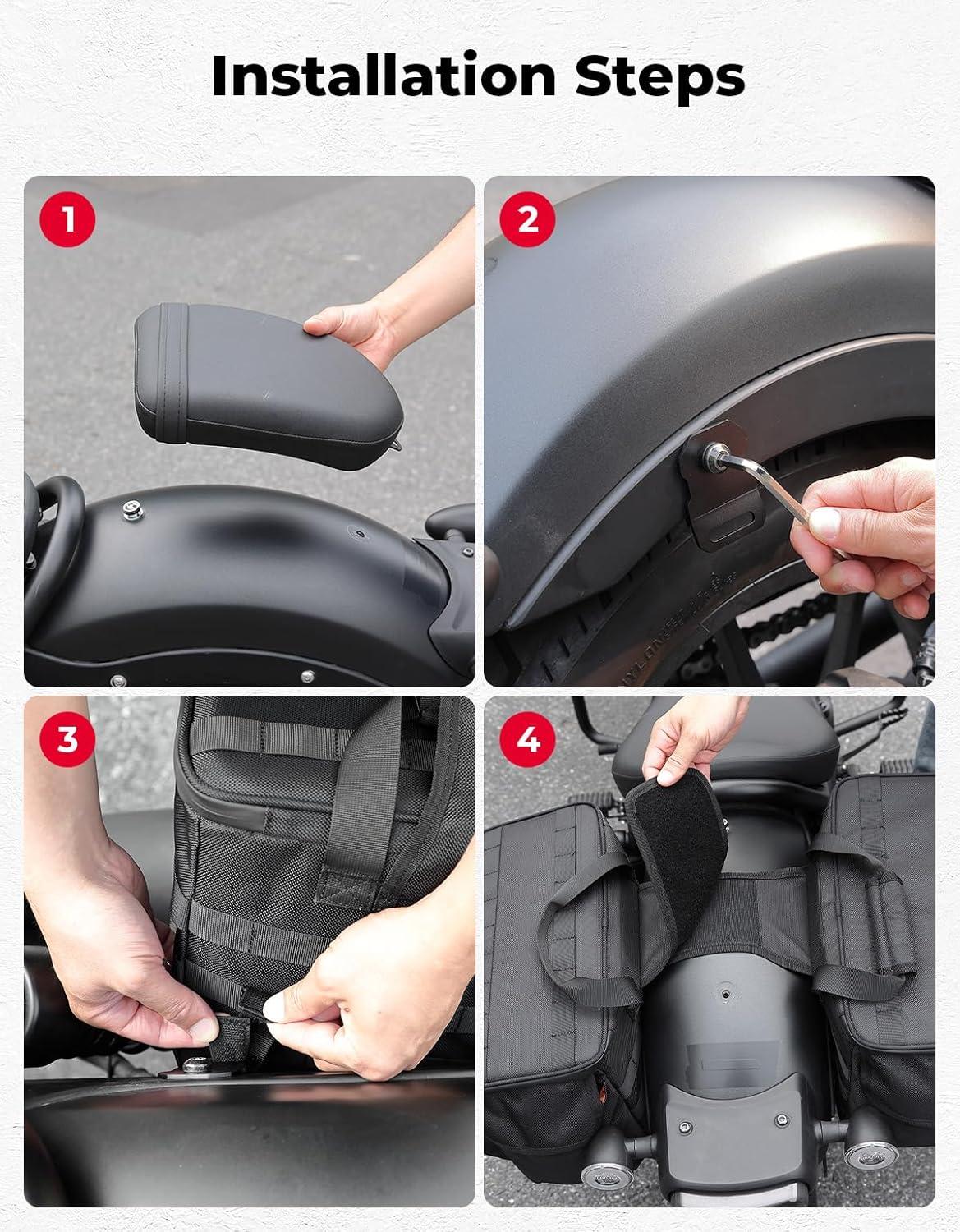 Installation Steps

1

2

3

4