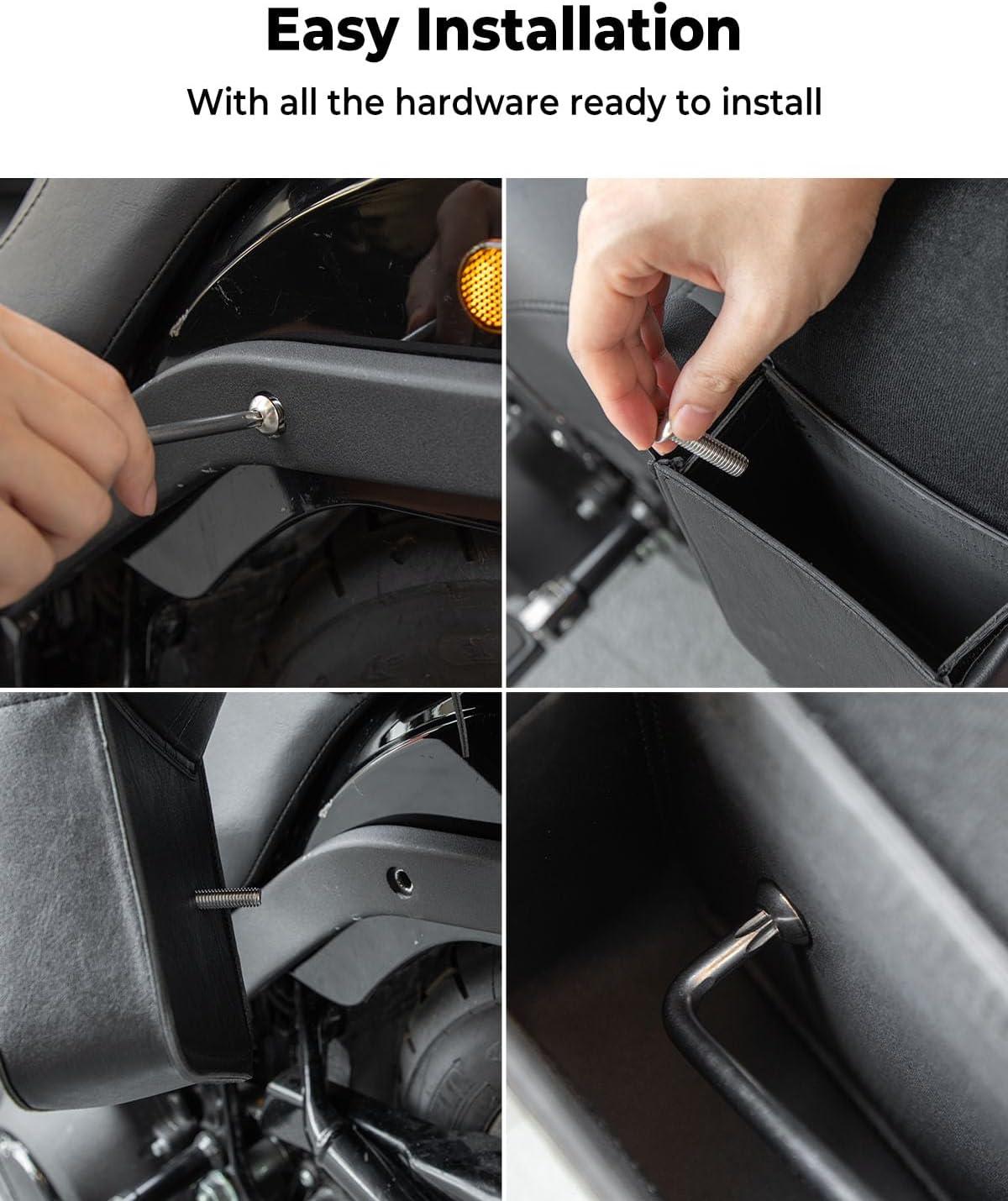 Easy Installation

With all the hardware ready to install