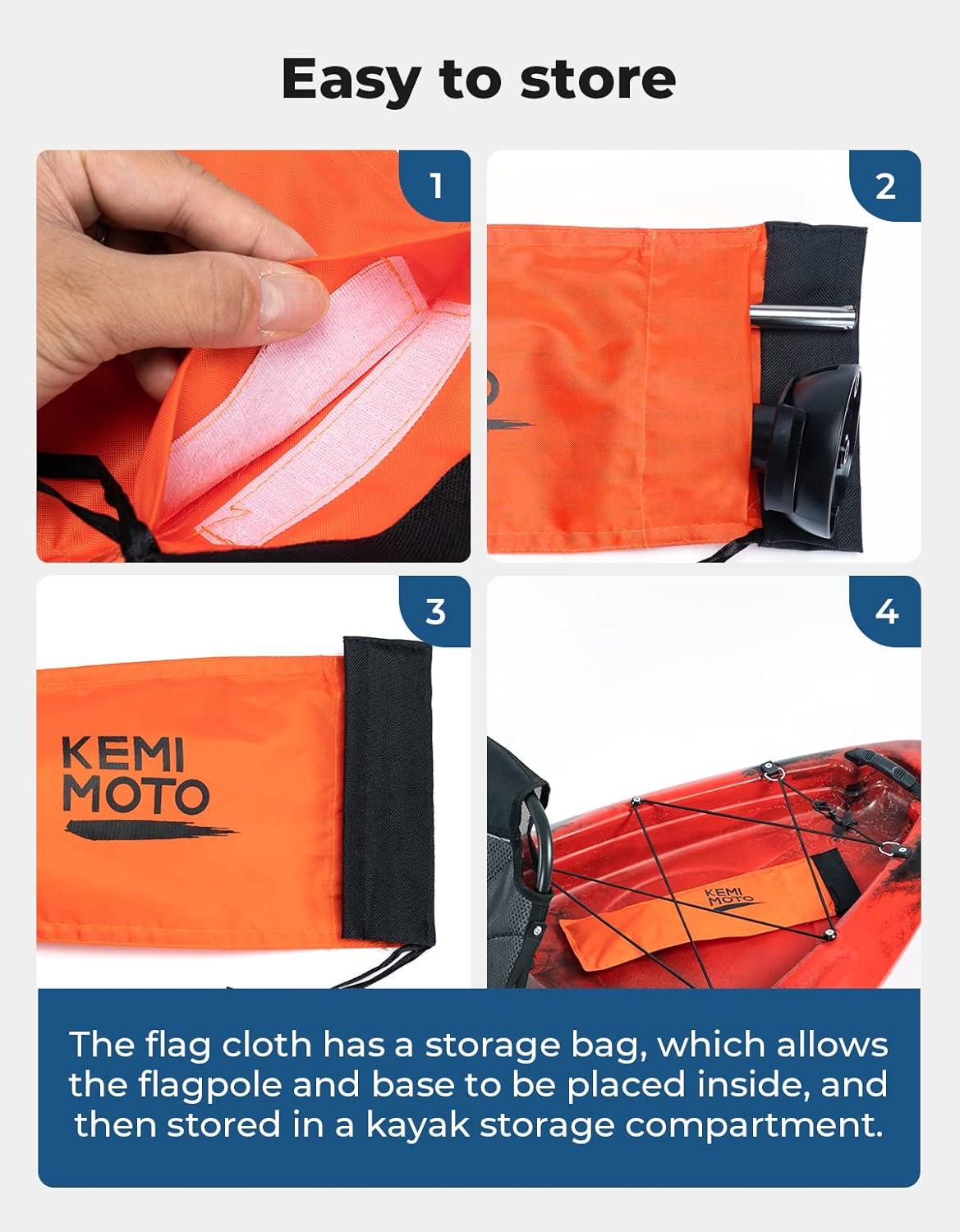 Easy to store

1

2

3

KEMI MOTO

4

KEMI MOTO

The flag cloth has a storage bag, which allows the flagpole and base to be placed inside, and then stored in a kayak storage compartment.