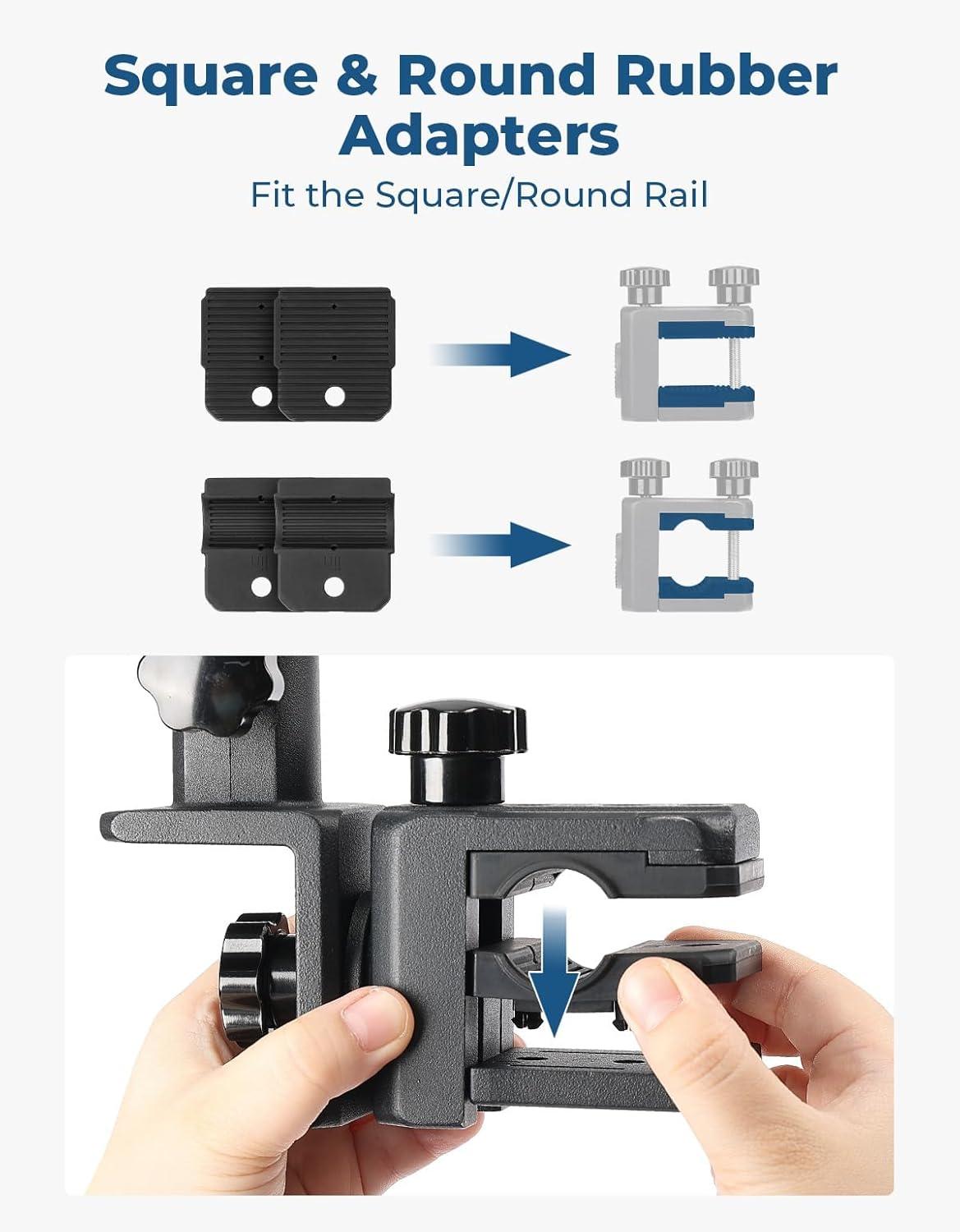 Square & Round Rubber Adapters

Fit the Square/Round Rail