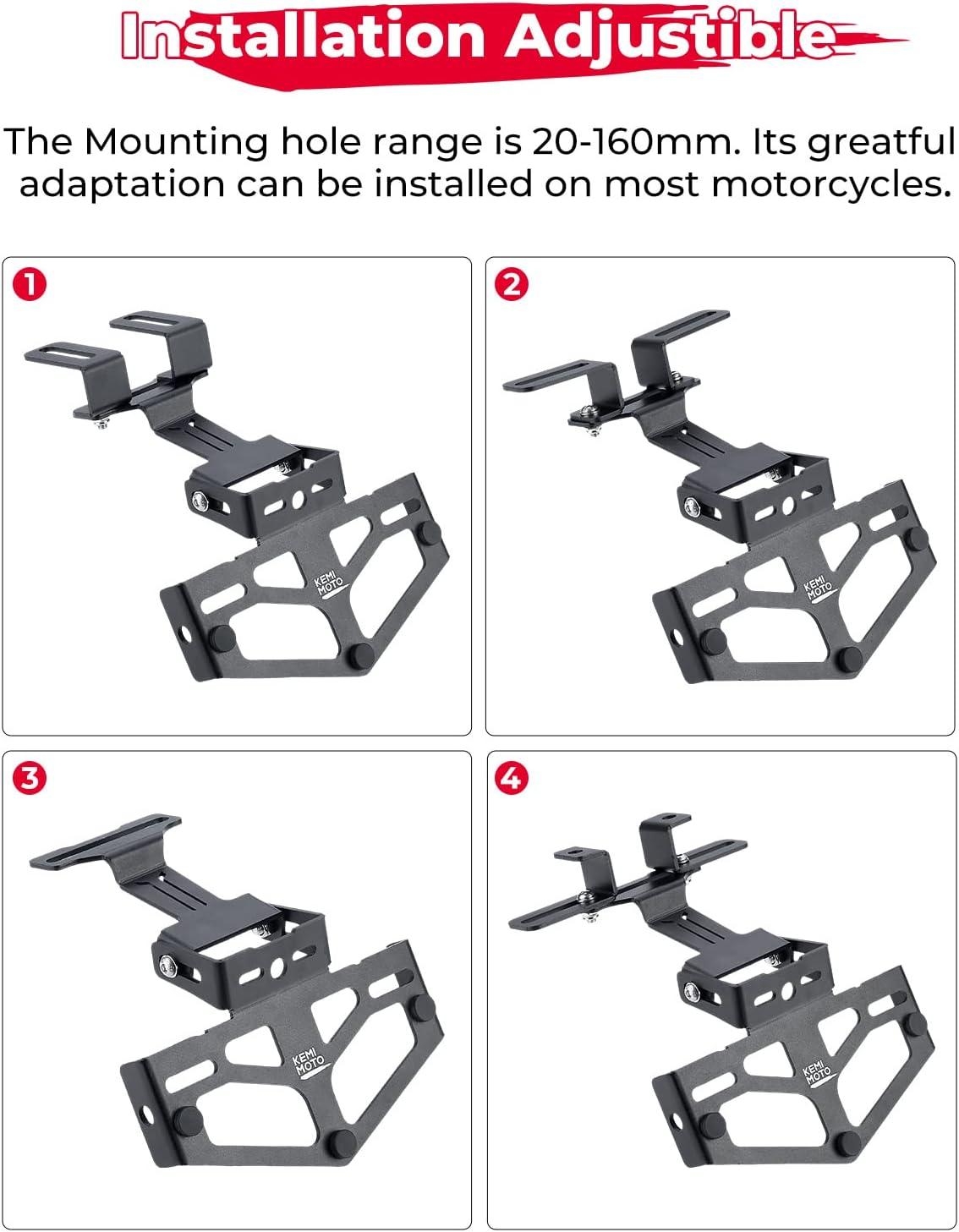 Installation Adjustible

The Mounting hole range is 20-160mm. Its greatful adaptation can be installed on most motorcycles.

1

KEMI MOTO

2

KEMI MOTO

3

KEMI MOTO

4

KEMI MOTO