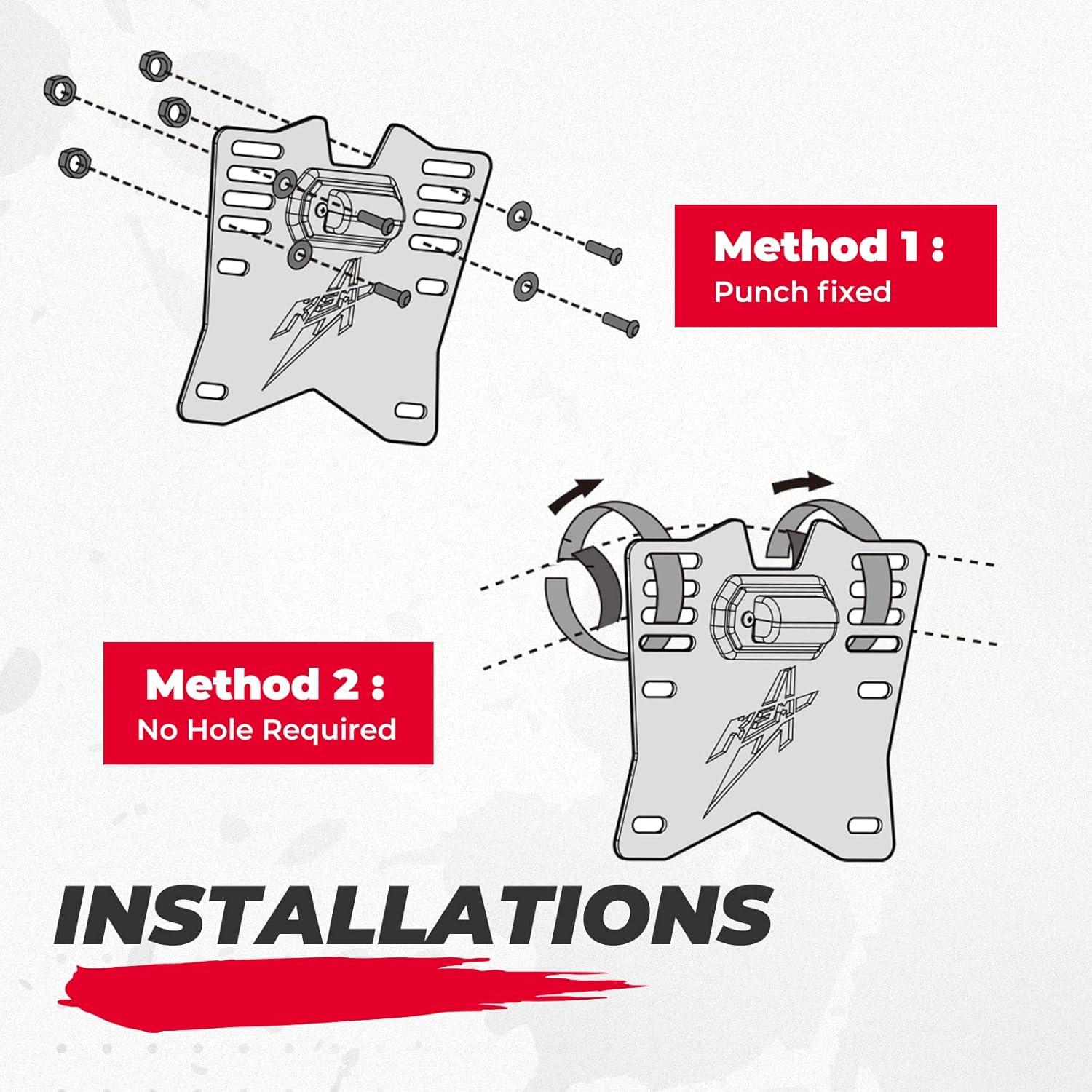 Method 1 :
Punch fixed

Method 2 :
No Hole Required

INSTALLATIONS