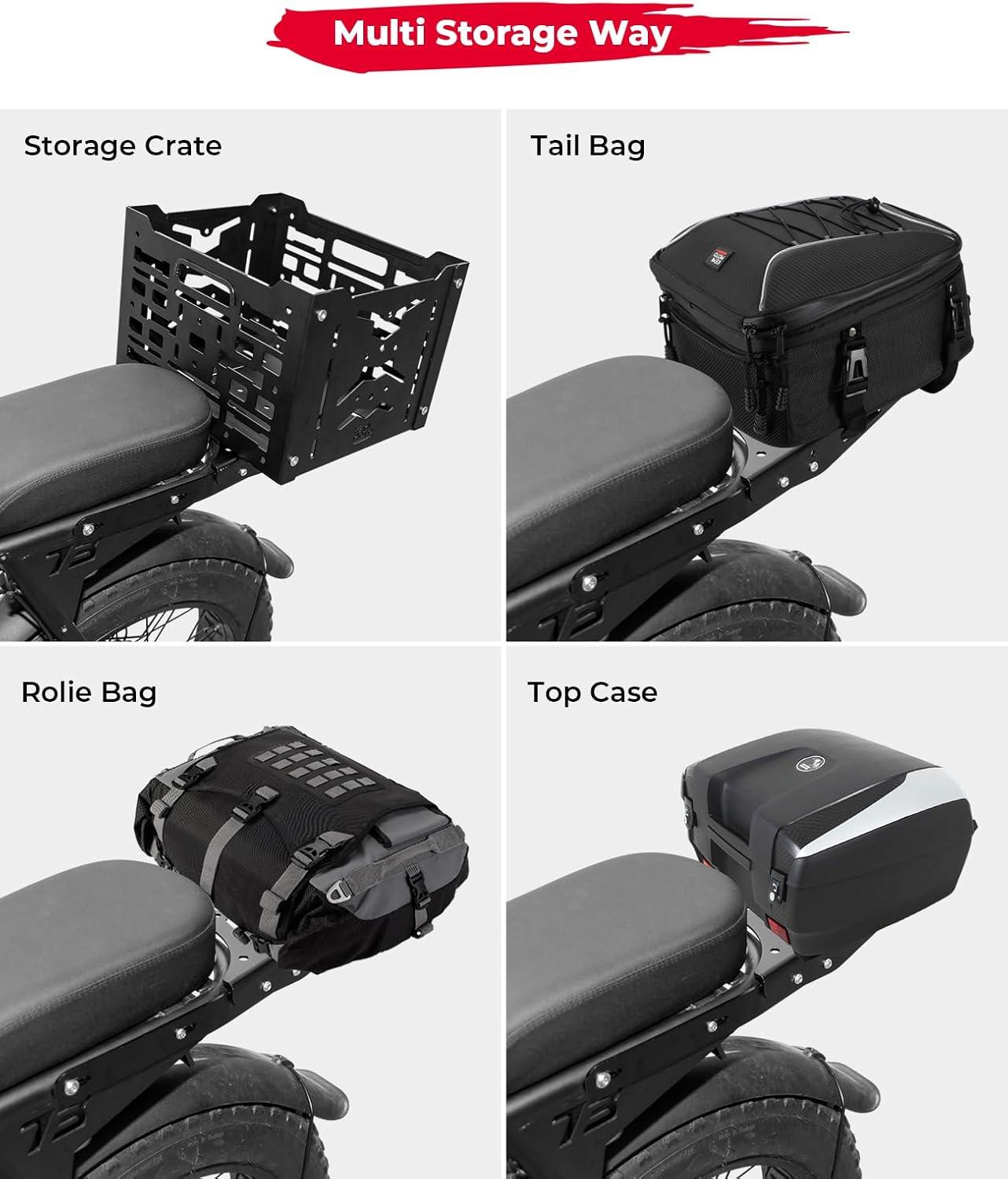 Multi Storage Way

Storage Crate

Tail Bag

Rolie Bag

Top Case