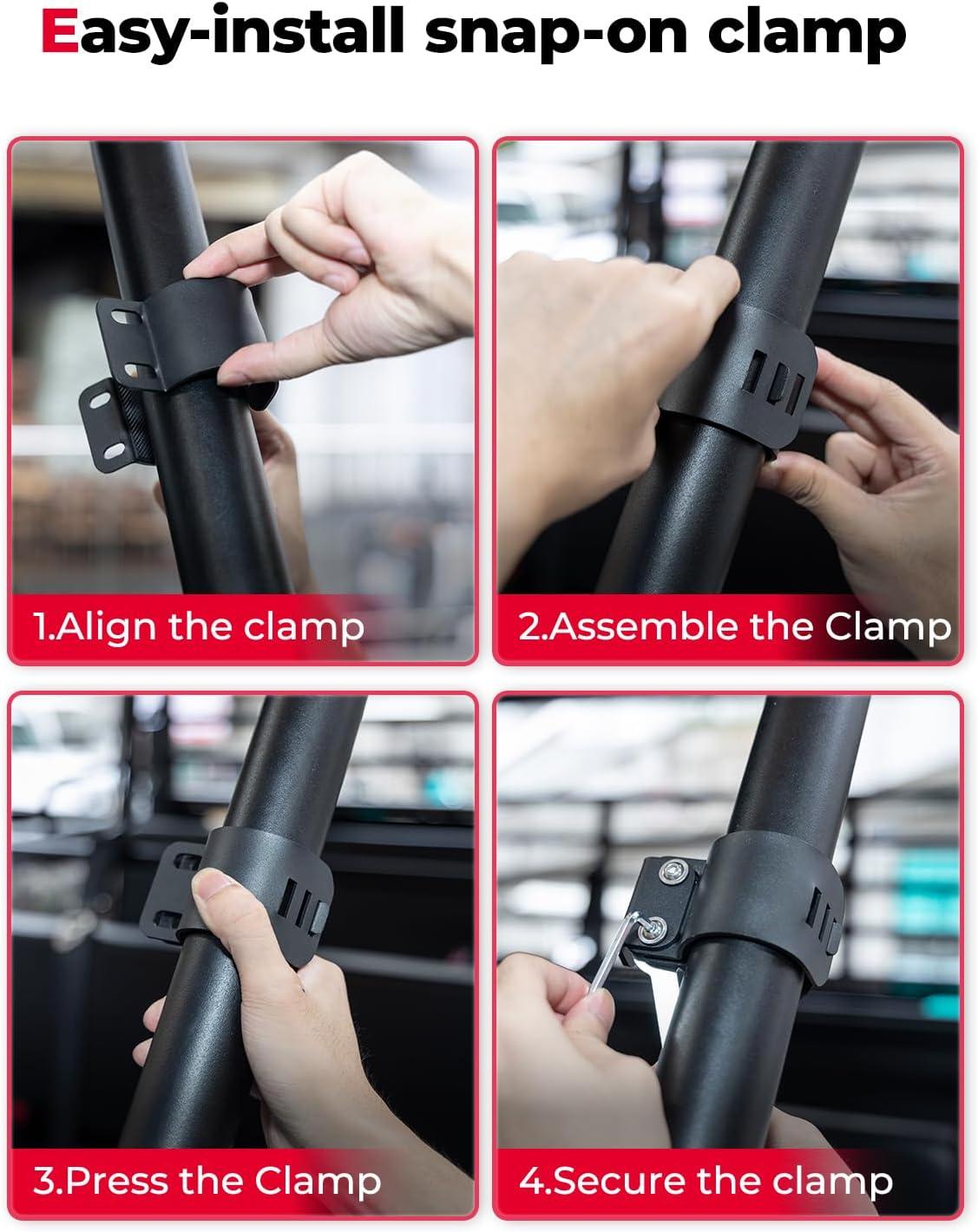 Easy-install snap-on clamp

1.Align the clamp

2.Assemble the Clamp

3.Press the Clamp

4.Secure the clamp