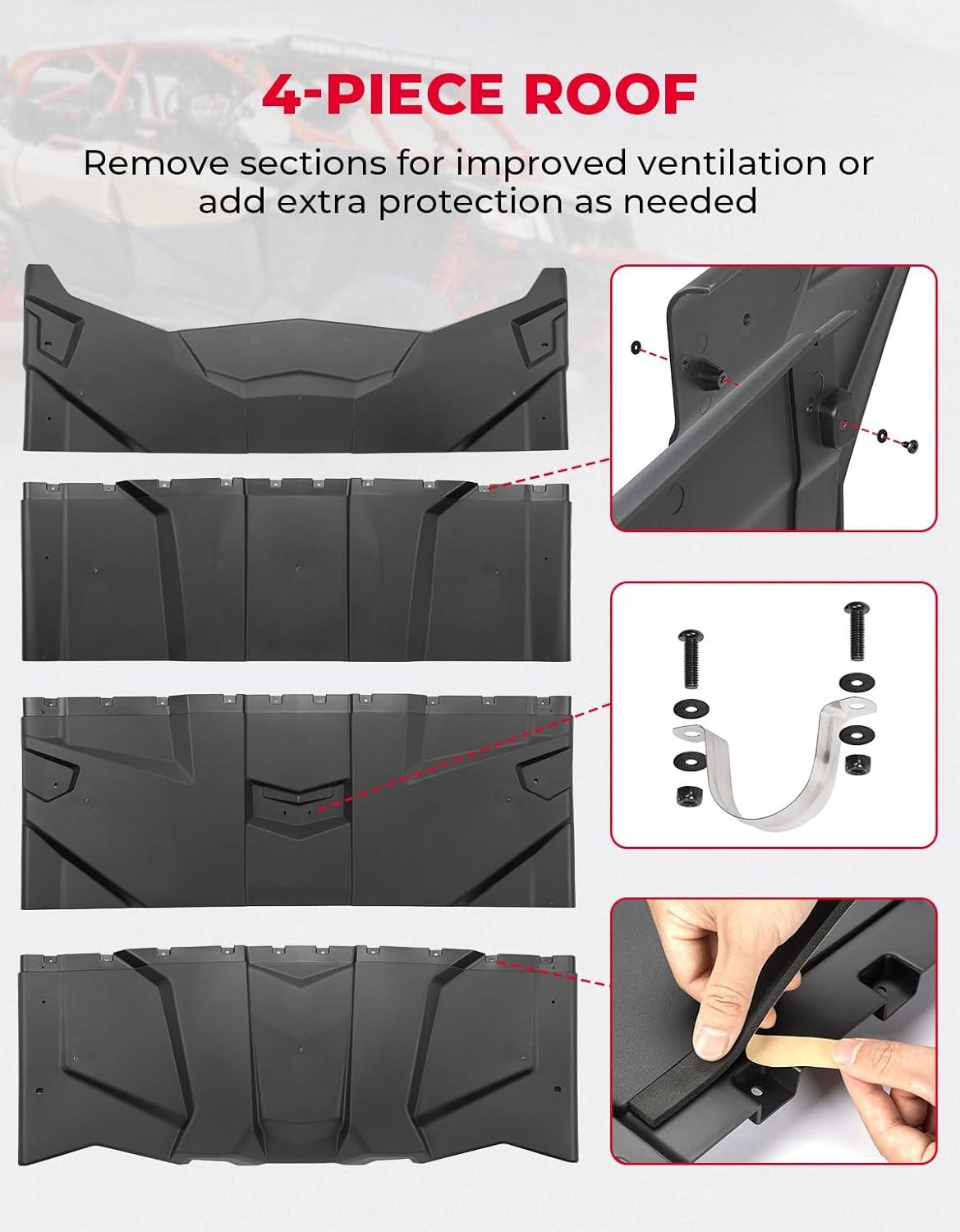 4-PIECE ROOF

Remove sections for improved ventilation or add extra protection as needed