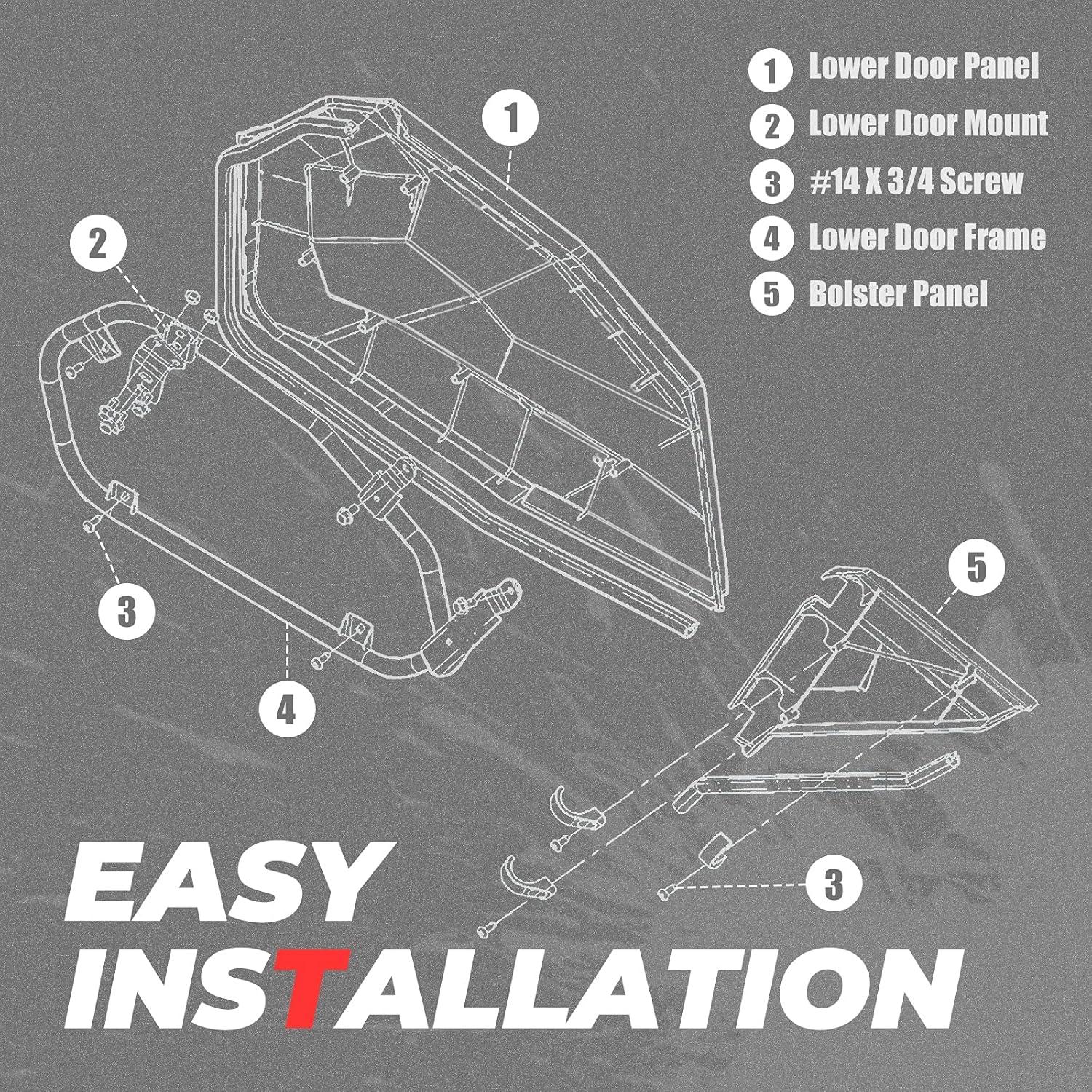 1 Lower Door Panel
2 Lower Door Mount
3 #14 X 3/4 Screw
4 Lower Door Frame
5 Bolster Panel

1

2

3

4

5

3

EASY
INSTALLATION