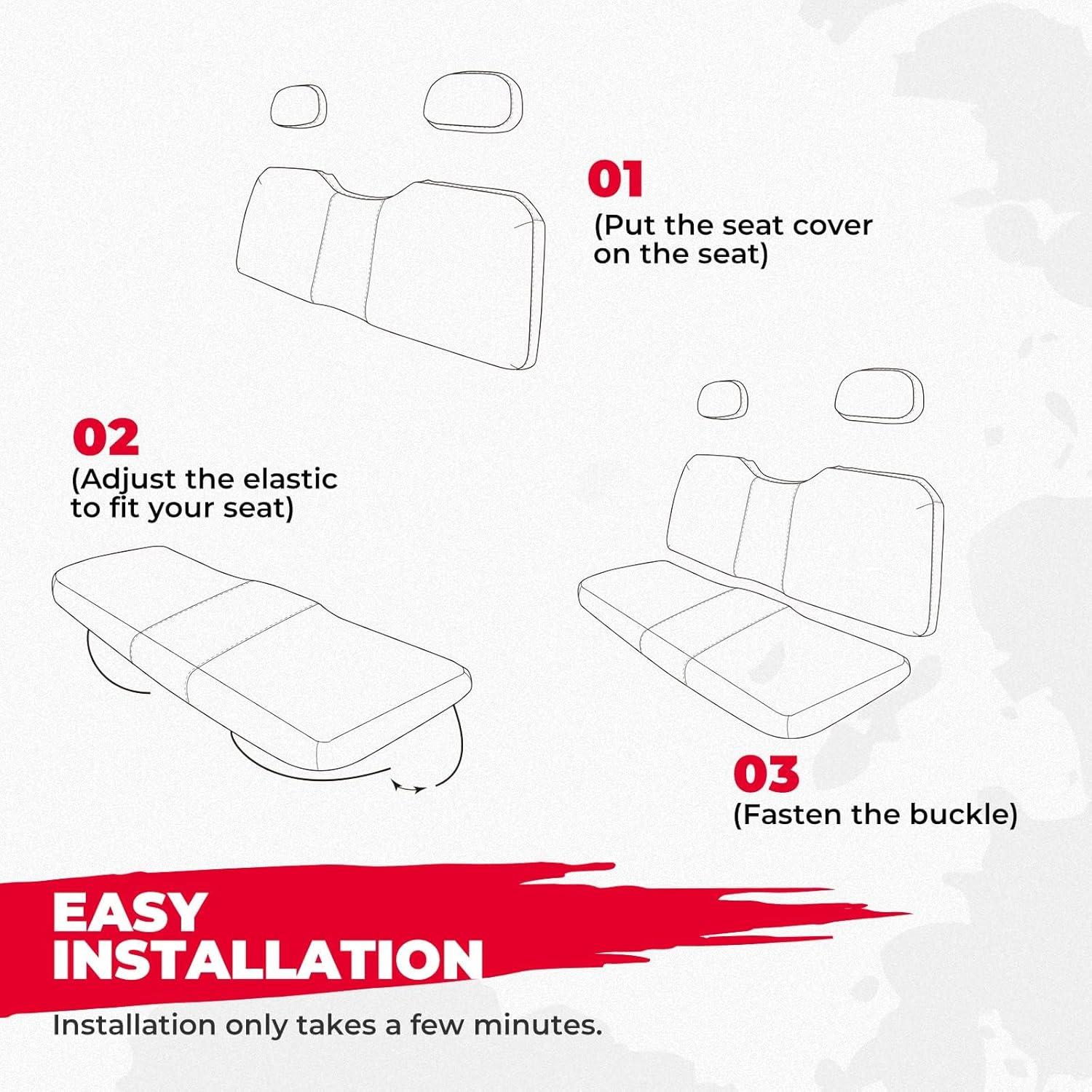 01
(Put the seat cover on the seat)

02
(Adjust the elastic to fit your seat)

03
(Fasten the buckle)

EASY INSTALLATION

Installation only takes a few minutes.