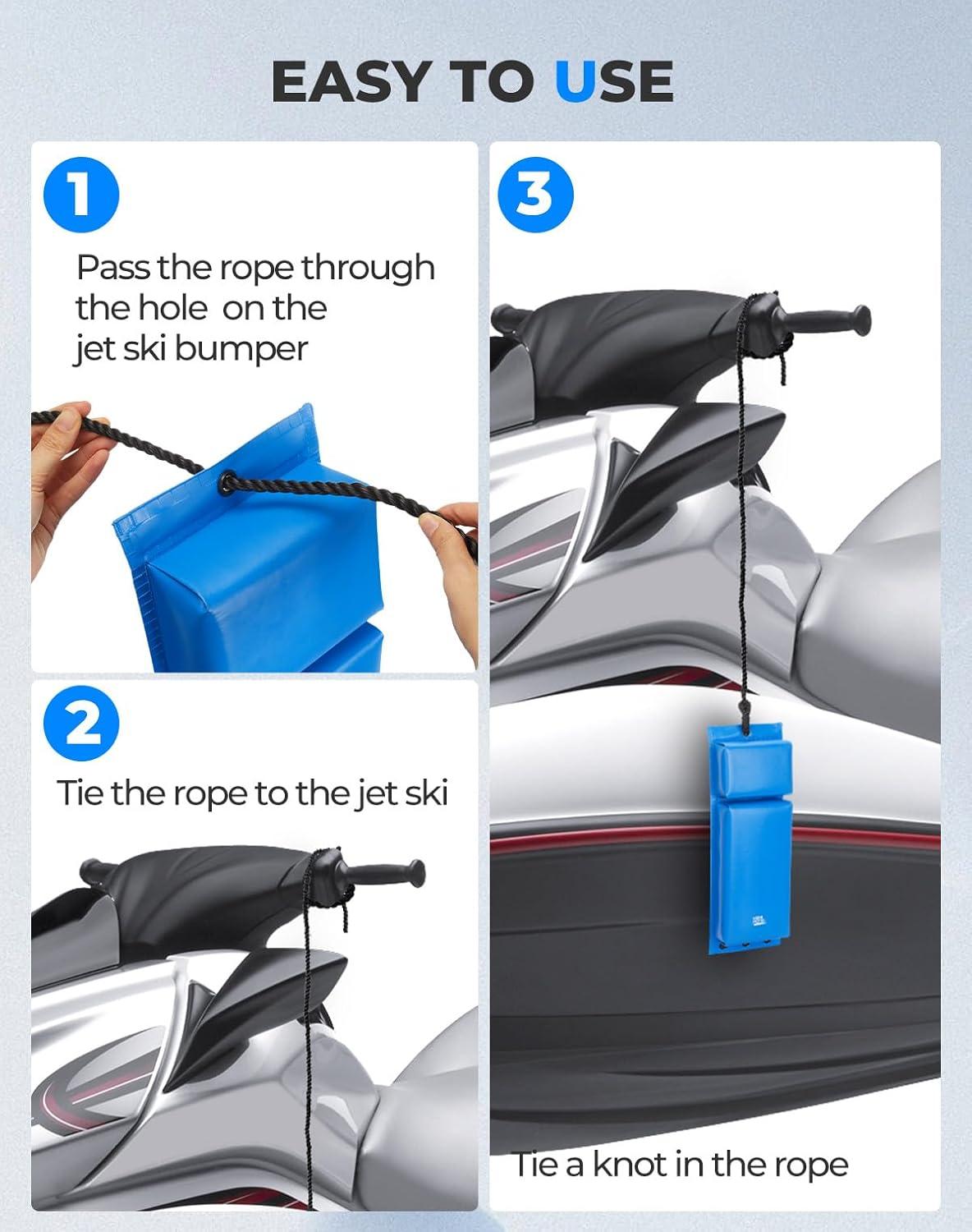 EASY TO USE

1

Pass the rope through the hole on the jet ski bumper

2

Tie the rope to the jet ski

3

Tie a knot in the rope