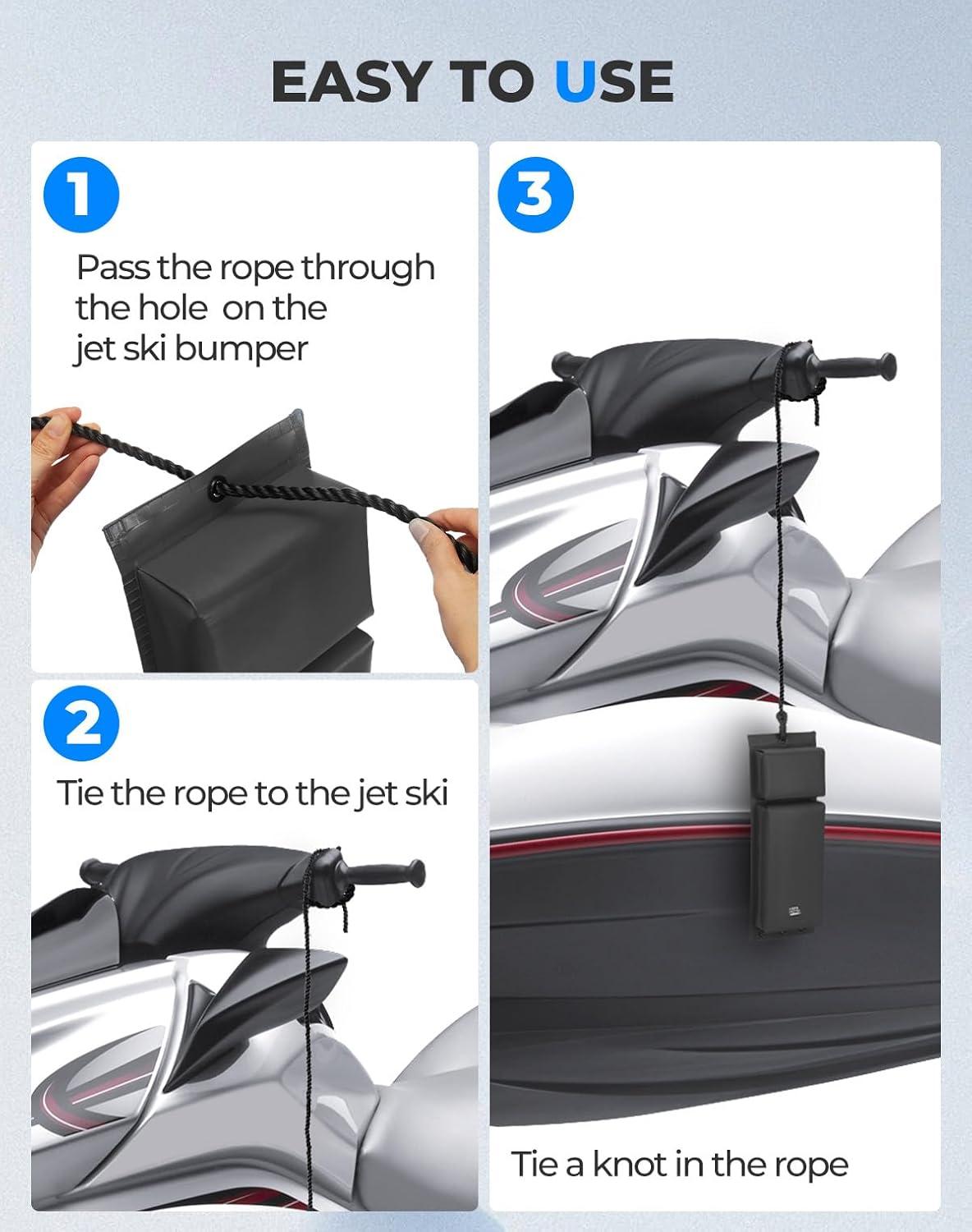 EASY TO USE

1

Pass the rope through the hole on the jet ski bumper

2

Tie the rope to the jet ski

3

Tie a knot in the rope