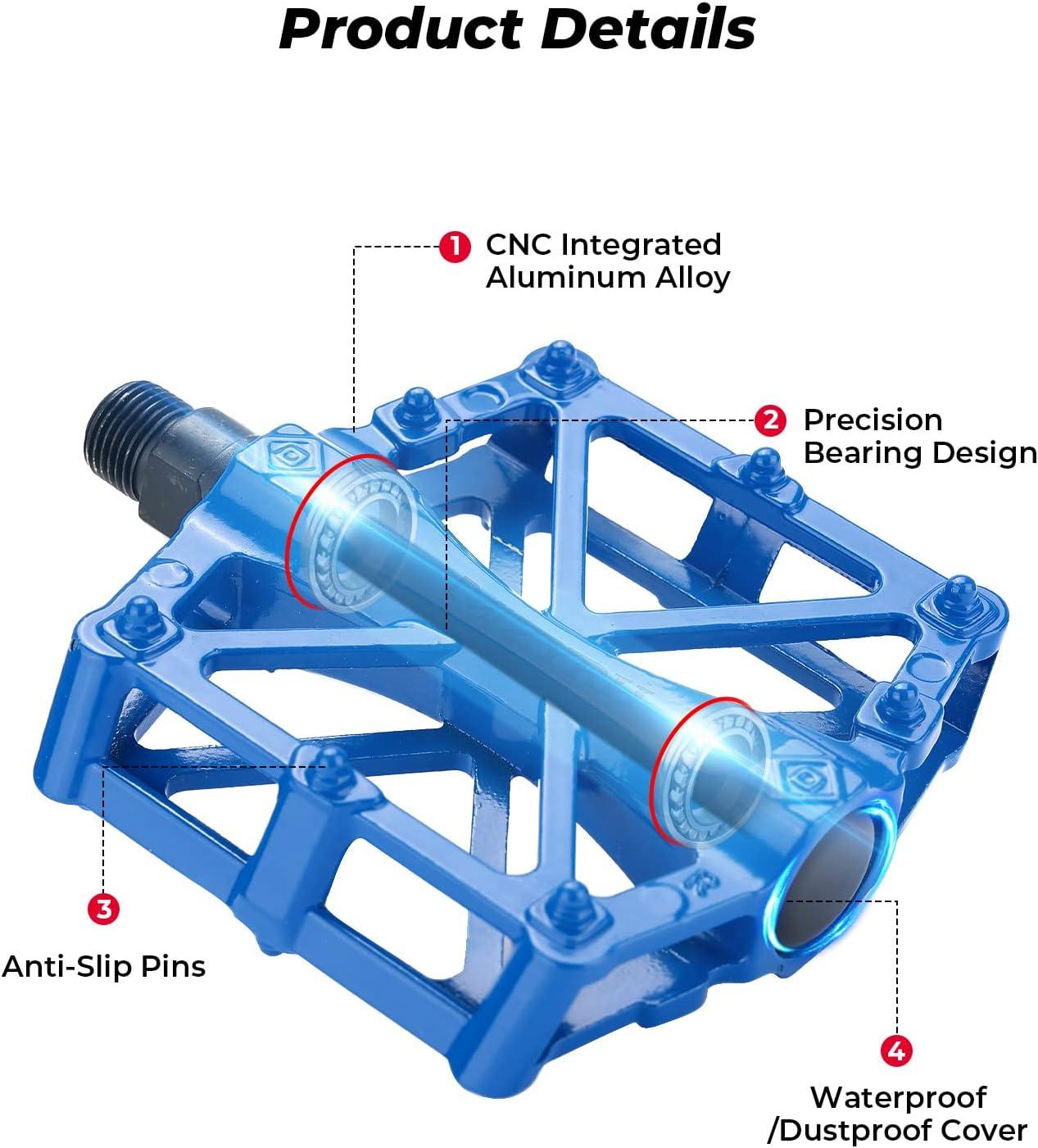 Product Details

1 CNC Integrated Aluminum Alloy

2 Precision Bearing Design

3

Anti-Slip Pins

R

4

Waterproof /Dustproof Cover