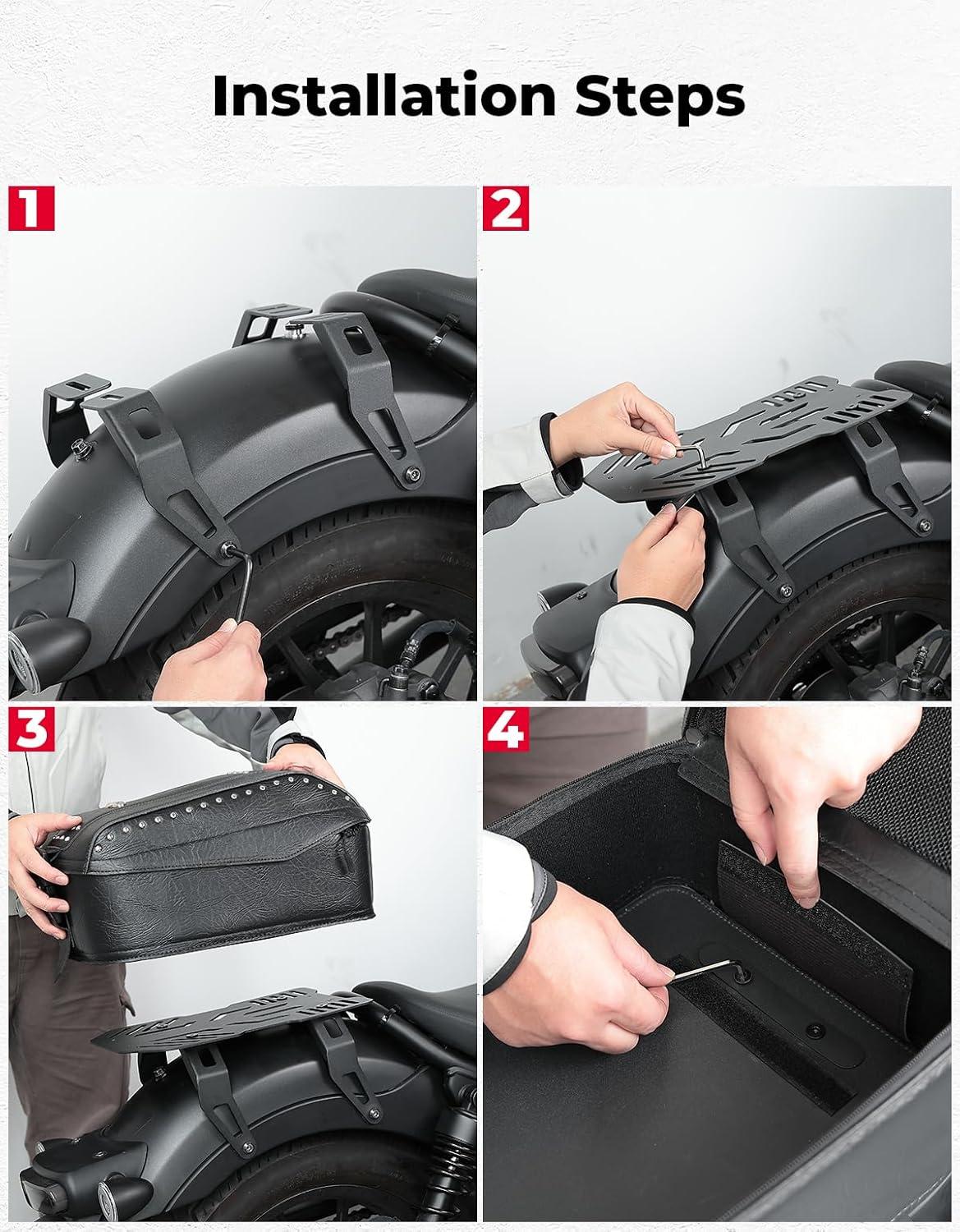 Installation Steps

1

2

3

4