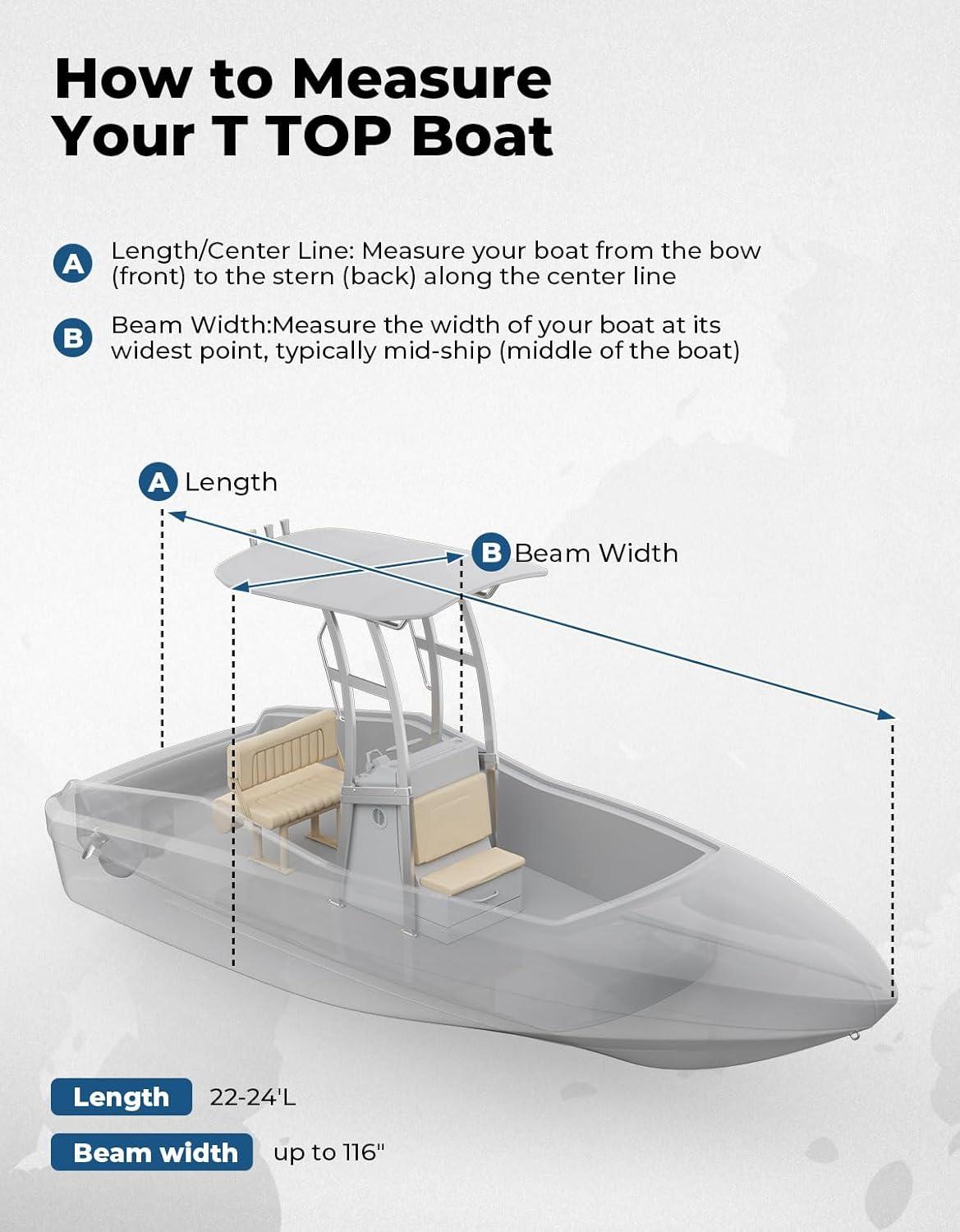 How to Measure Your T TOP Boat

A Length/Center Line: Measure your boat from the bow (front) to the stern (back) along the center line

B Beam Width:Measure the width of your boat at its widest point, typically mid-ship (middle of the boat)

A Length

B Beam Width

Length 22-24'L

Beam width up to 116"