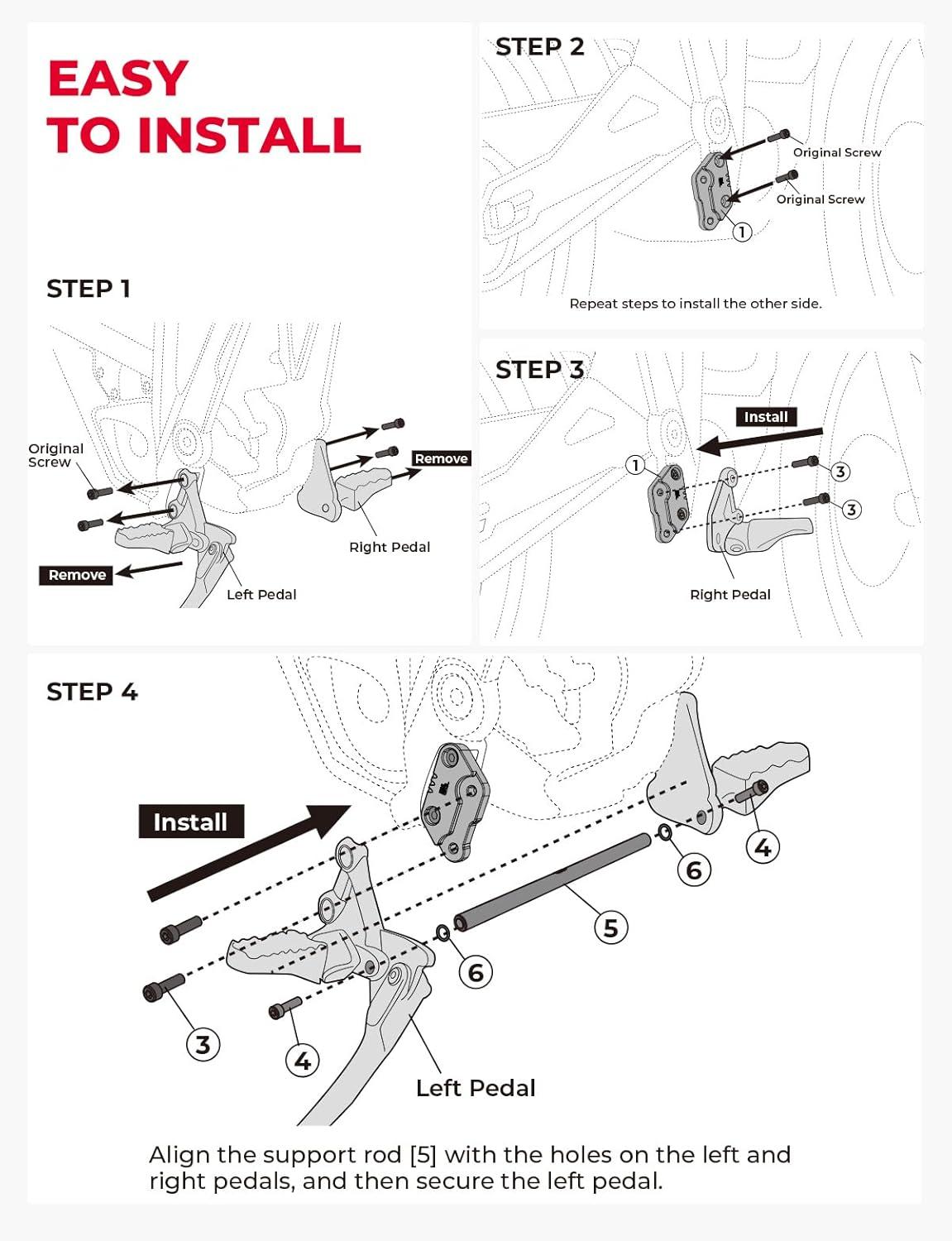 EASY TO INSTALL

STEP 1

Original Screw

Remove

Remove

Right Pedal

Left Pedal

STEP 2

Original Screw

Original Screw

1

Repeat steps to install the other side.

STEP 3

Install

1

3

3

Right Pedal

STEP 4

Install

4

6

5

6

3

4

Left Pedal

Align the support rod [5] with the holes on the left and right pedals, and then secure the left pedal.