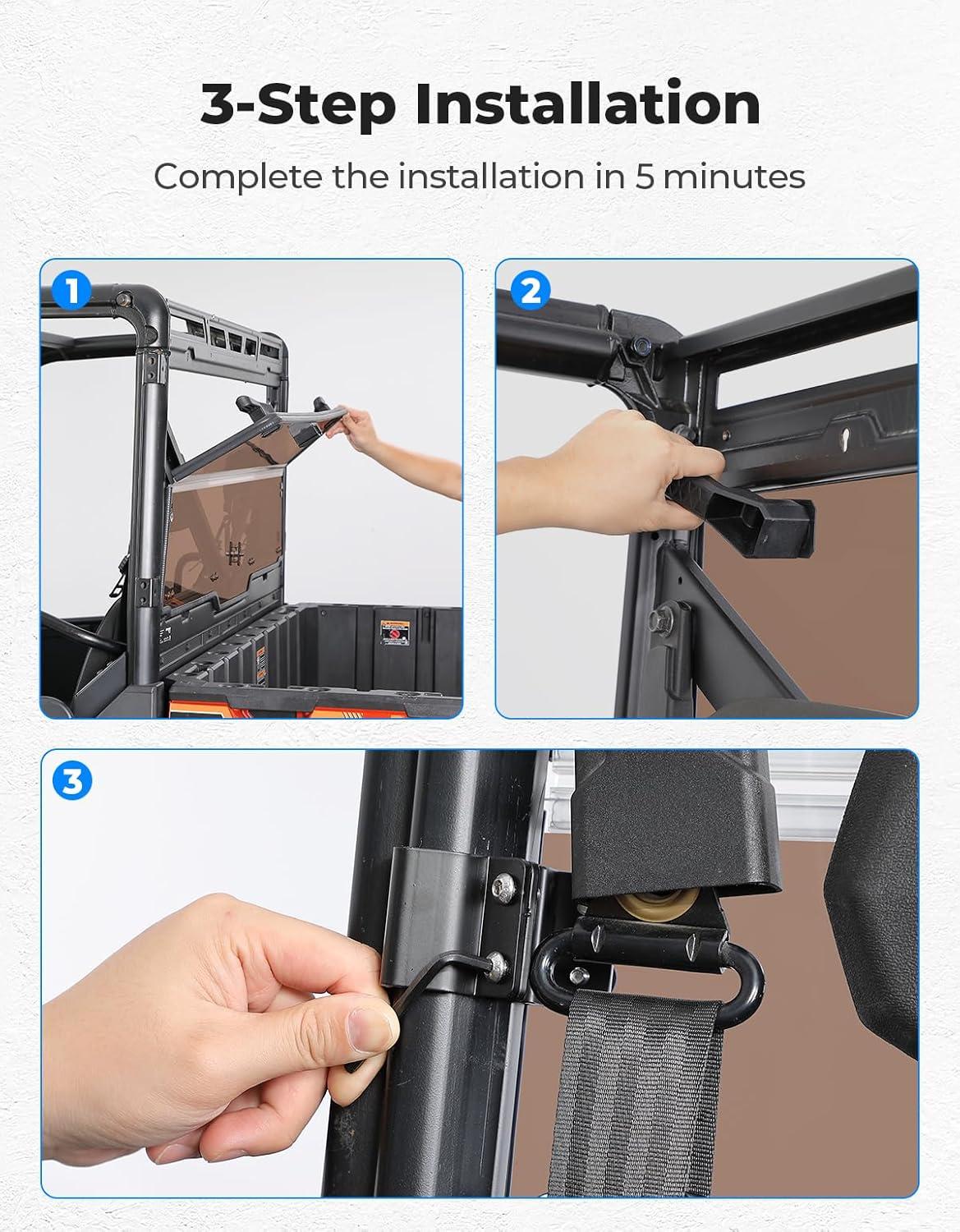 3-Step Installation

Complete the installation in 5 minutes

1

2

3