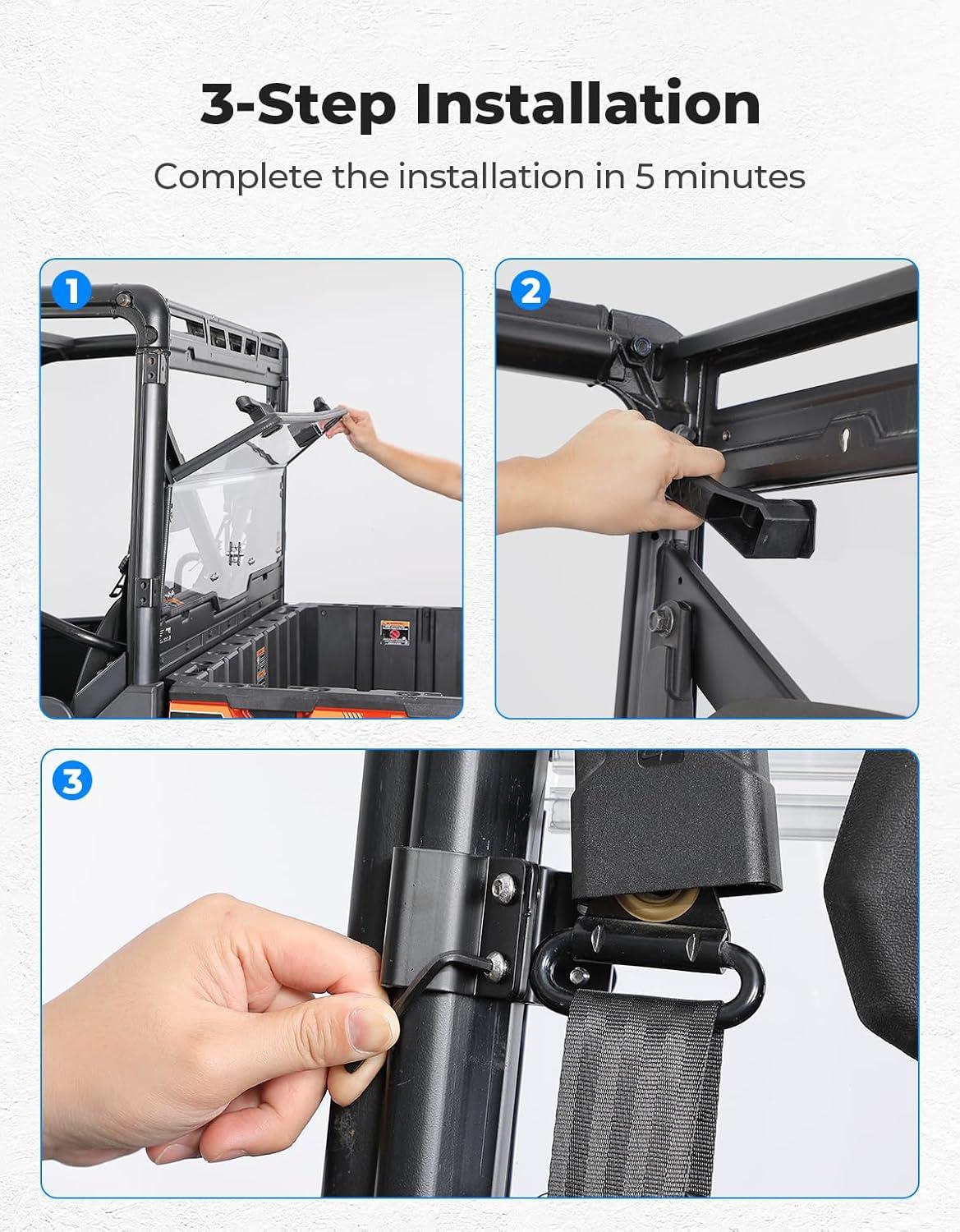 3-Step Installation

Complete the installation in 5 minutes

1

2

3