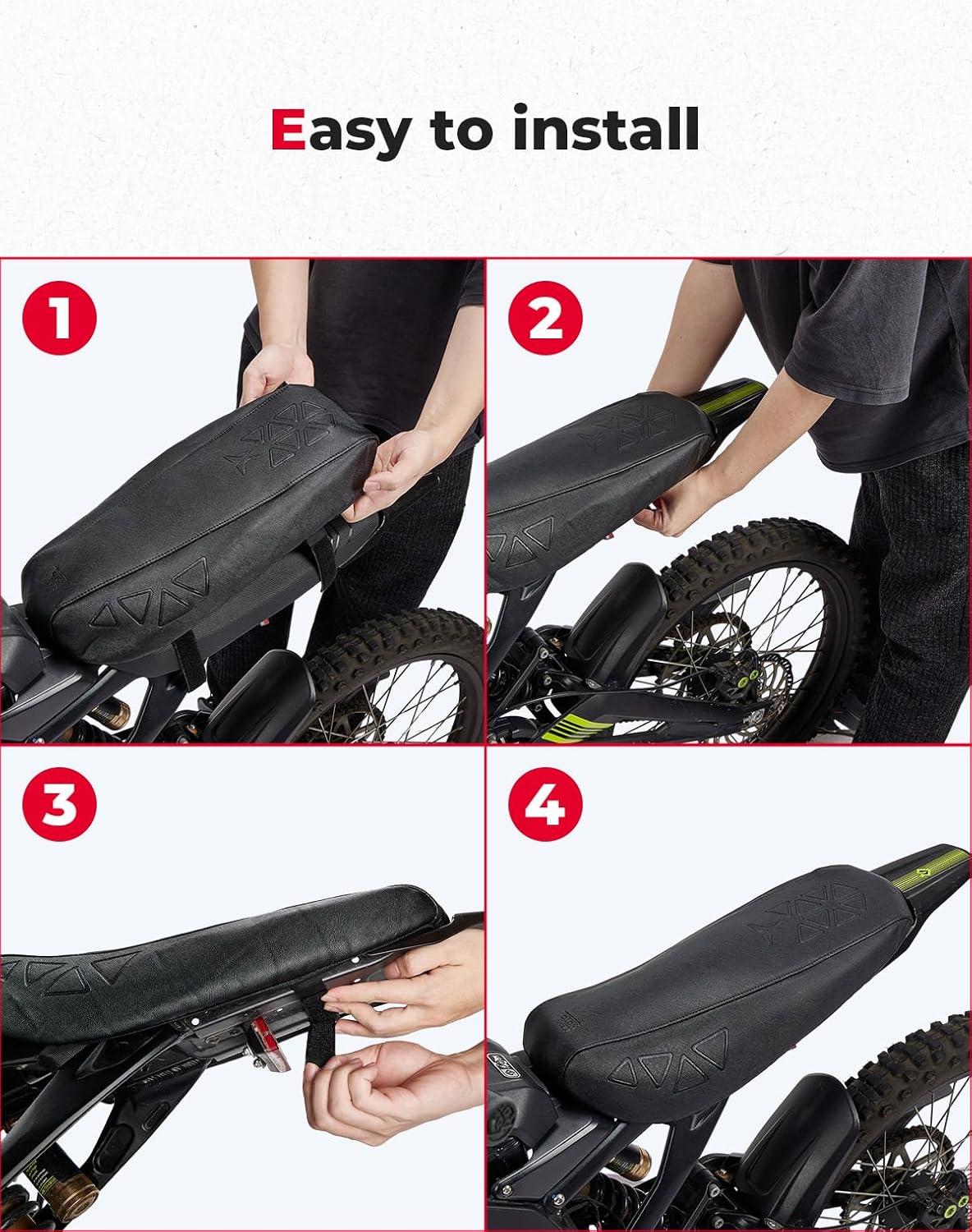 Easy to install

1

2

3

4