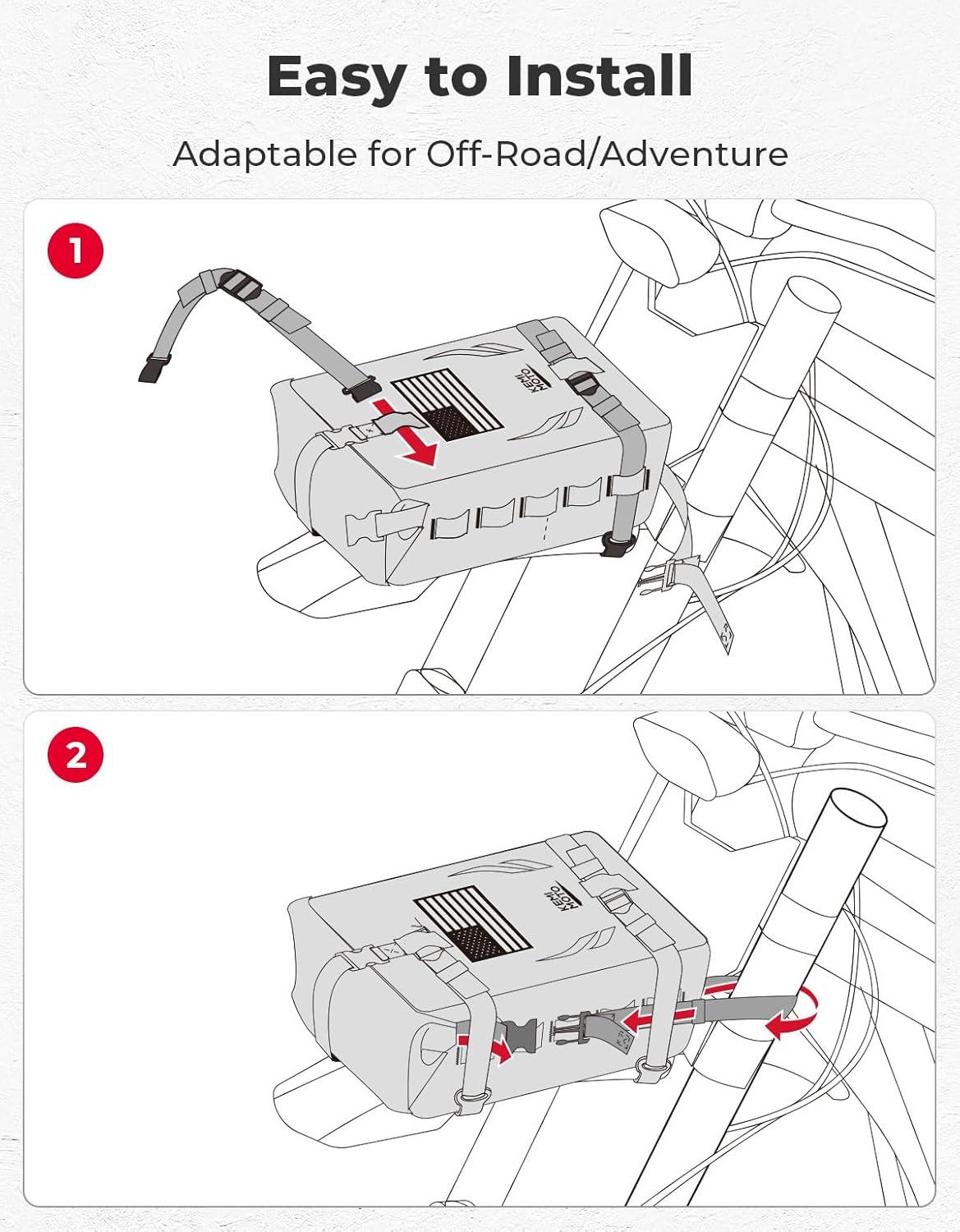 Easy to Install

Adaptable for Off-Road/Adventure

1

KEMI MOTO

2

KEMI MOTO