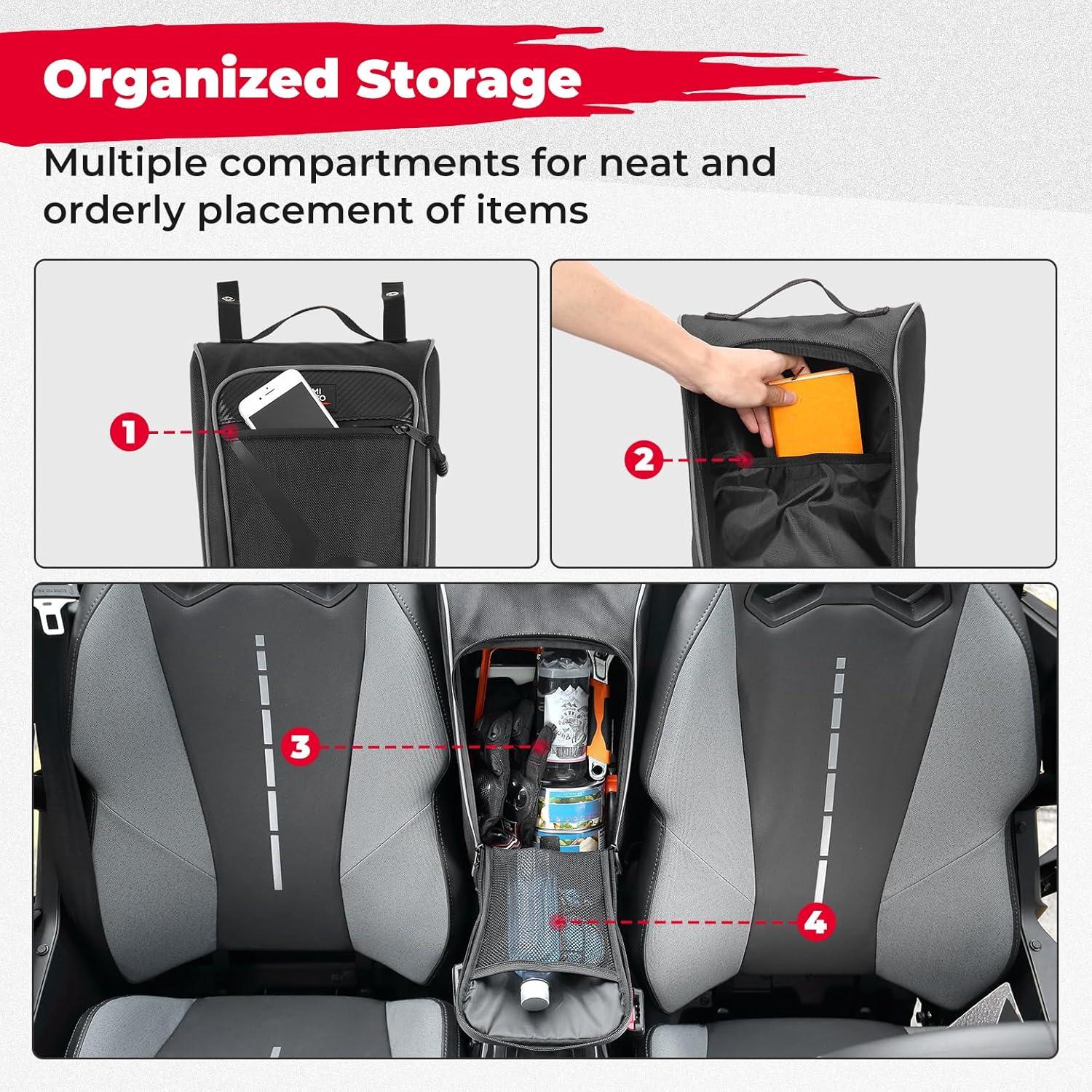 Organized Storage

Multiple compartments for neat and orderly placement of items

1

2

3

4