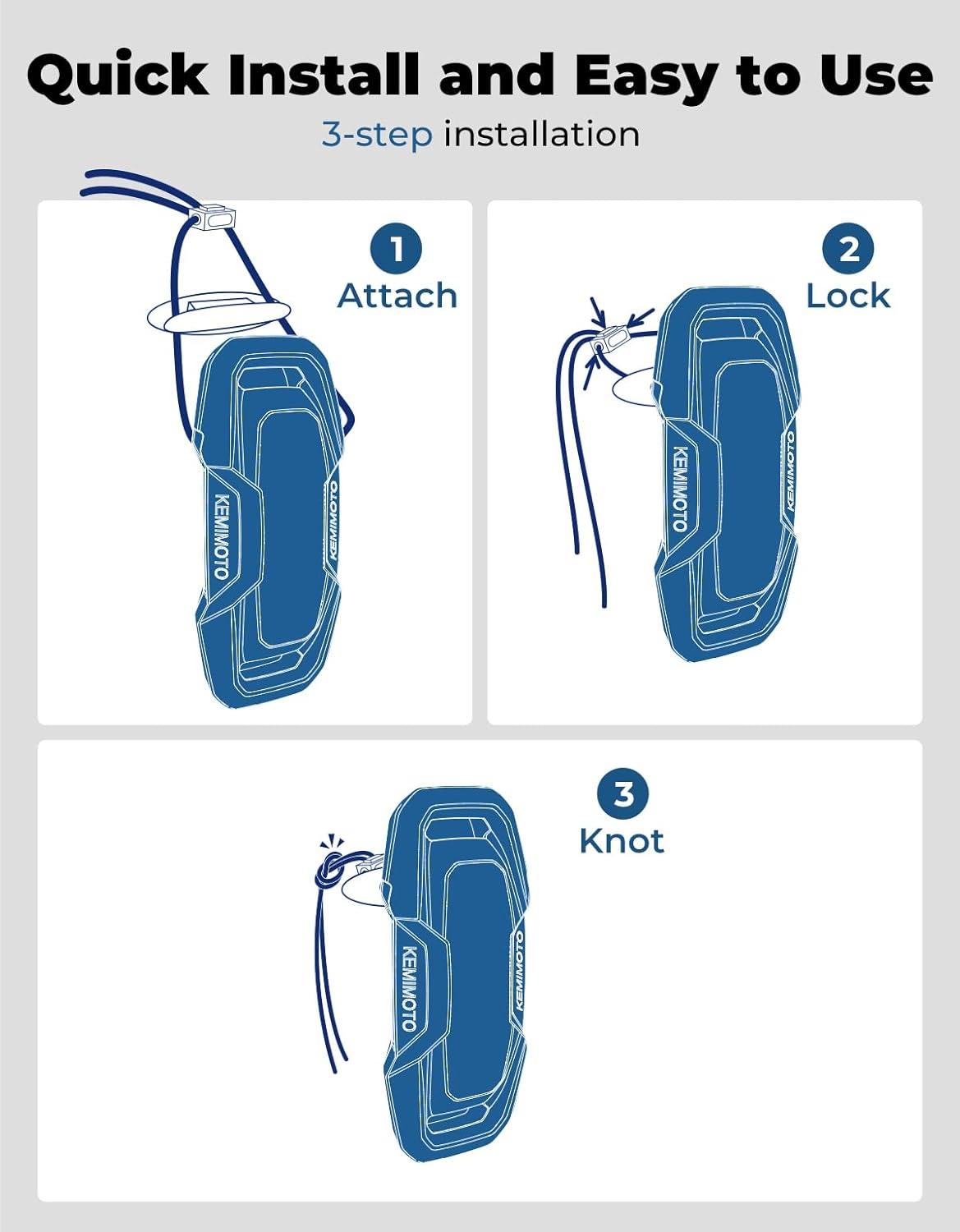 Quick Install and Easy to Use

3-step installation

1
Attach

KEMIMOTO
KEMIMOTO

2
Lock

KEMIMOTO
KEMIMOTO

3
Knot

KEMIMOTO
KEMIMOTO