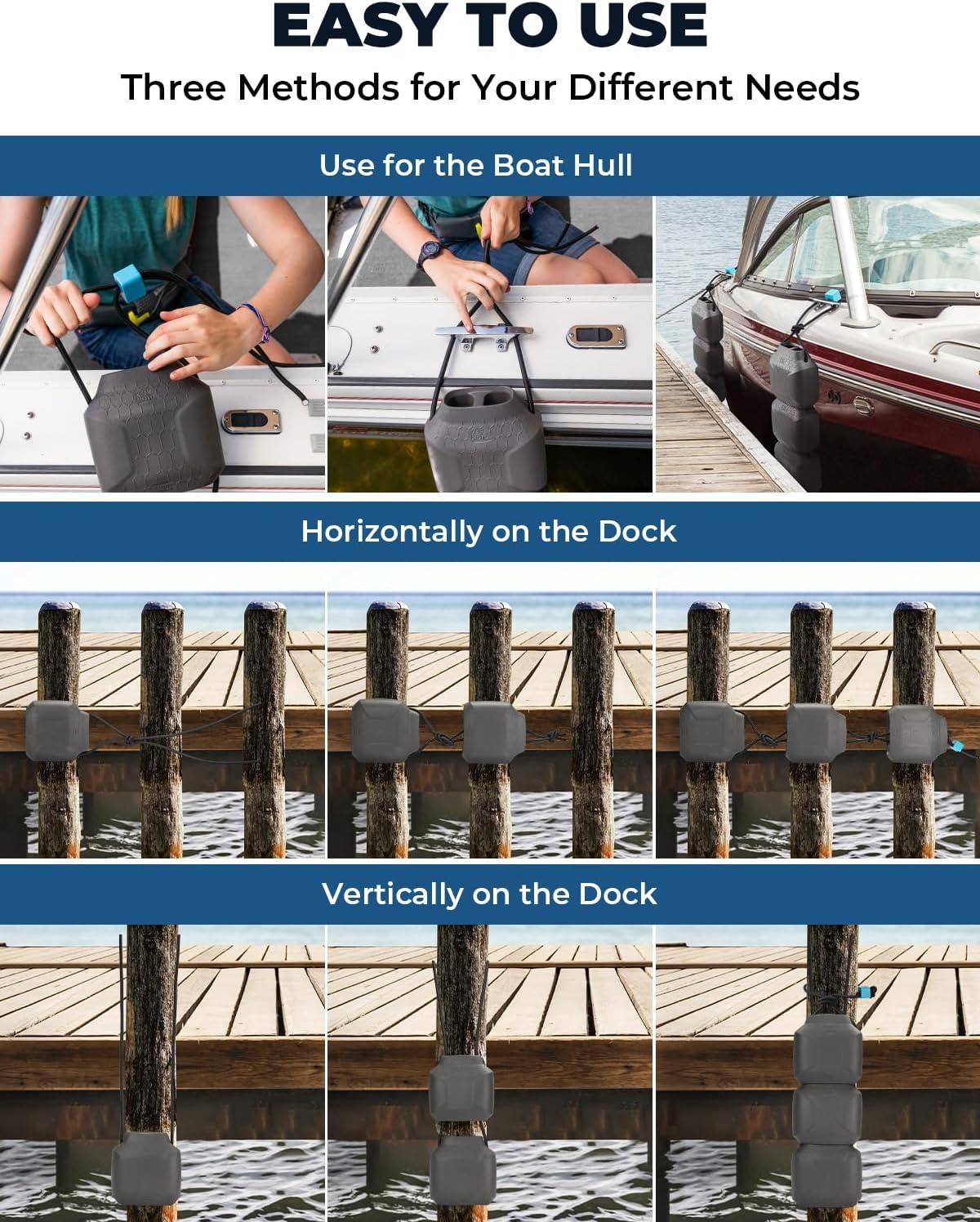 EASY TO USE
Three Methods for Your Different Needs

Use for the Boat Hull

Horizontally on the Dock

Vertically on the Dock