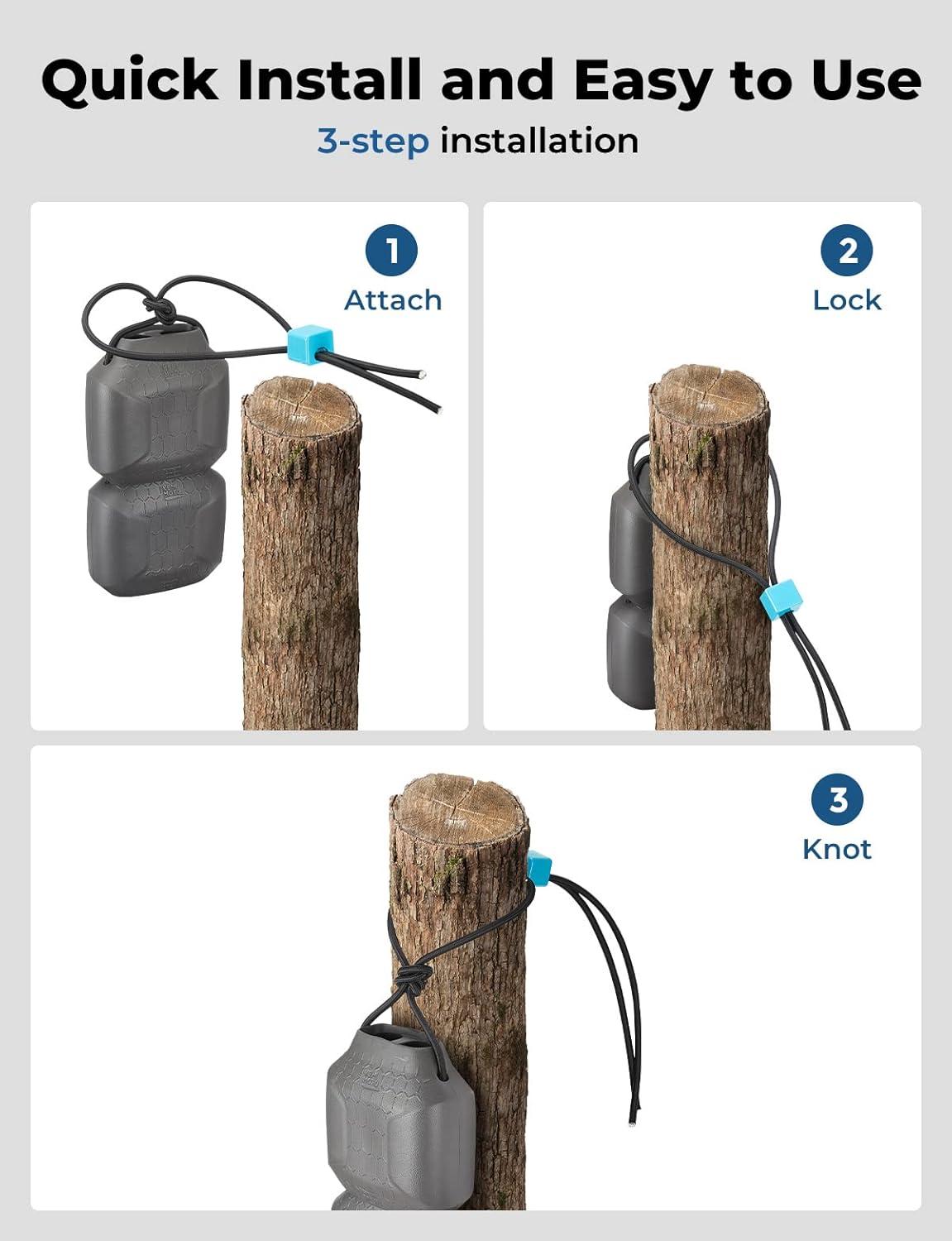 Quick Install and Easy to Use
3-step installation

1
Attach

2
Lock

3
Knot