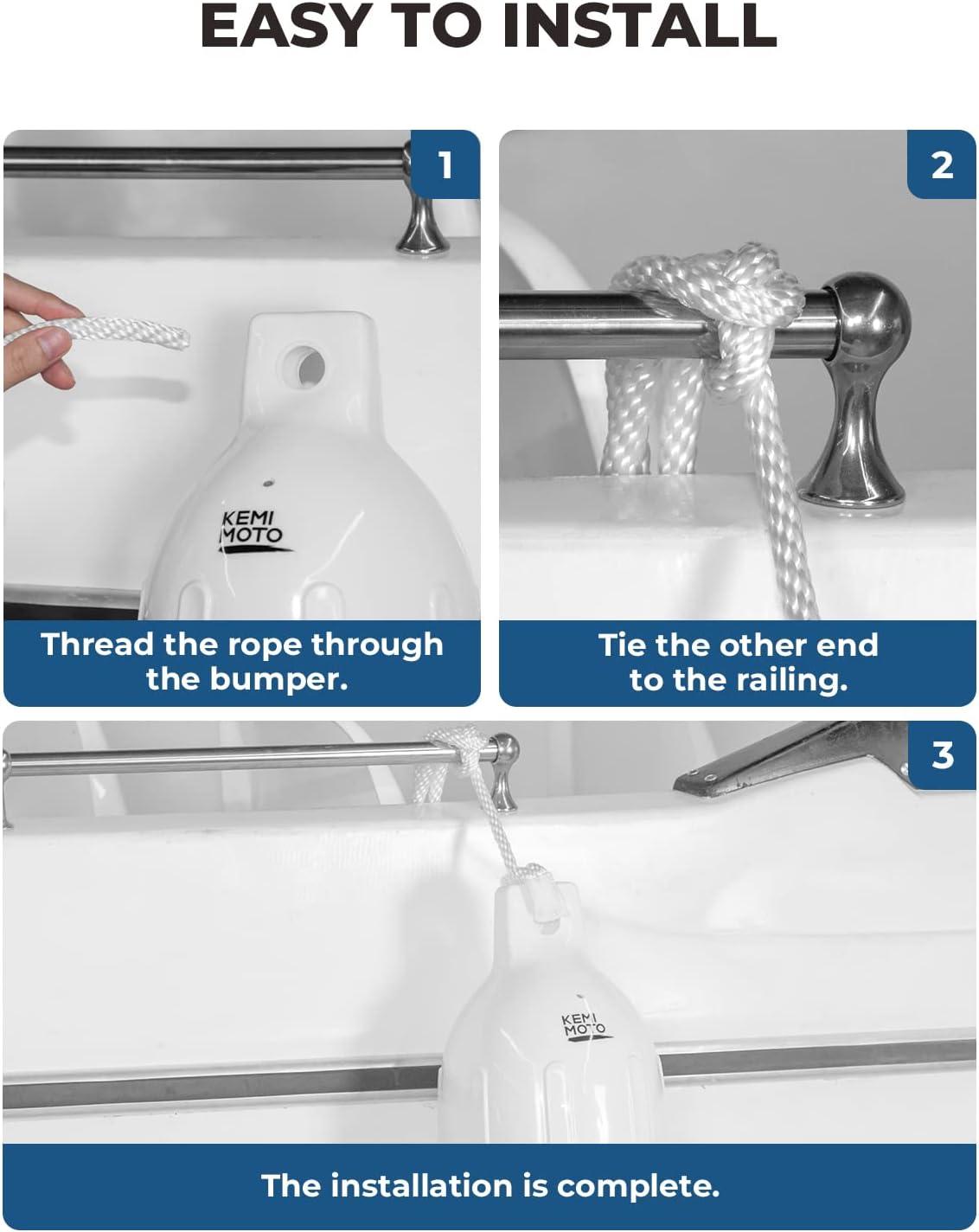 EASY TO INSTALL

1

KEMI MOTO

Thread the rope through the bumper.

2

Tie the other end to the railing.

3

KEMI MOTO

The installation is complete.