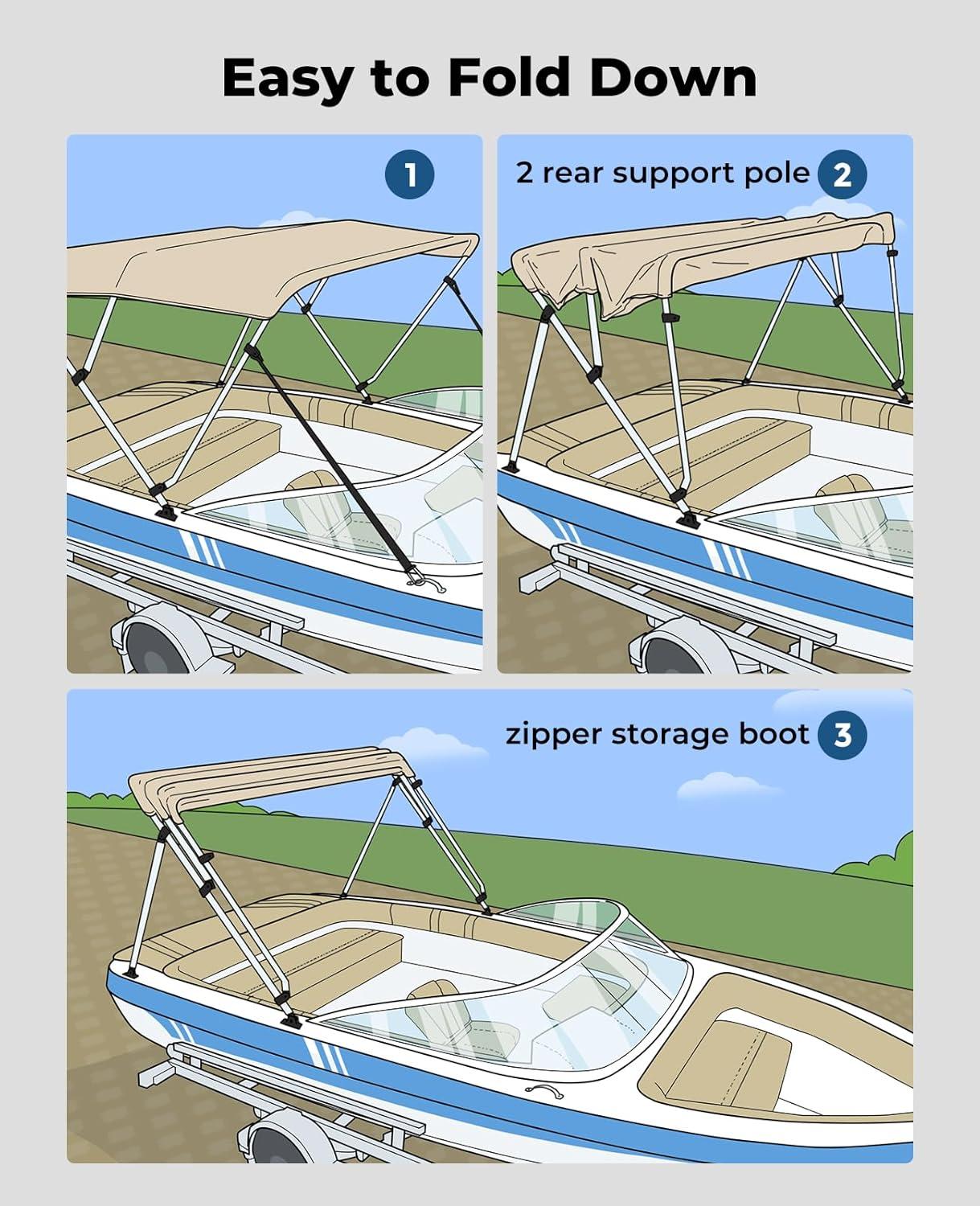 Easy to Fold Down

1

2 rear support pole 2

zipper storage boot 3