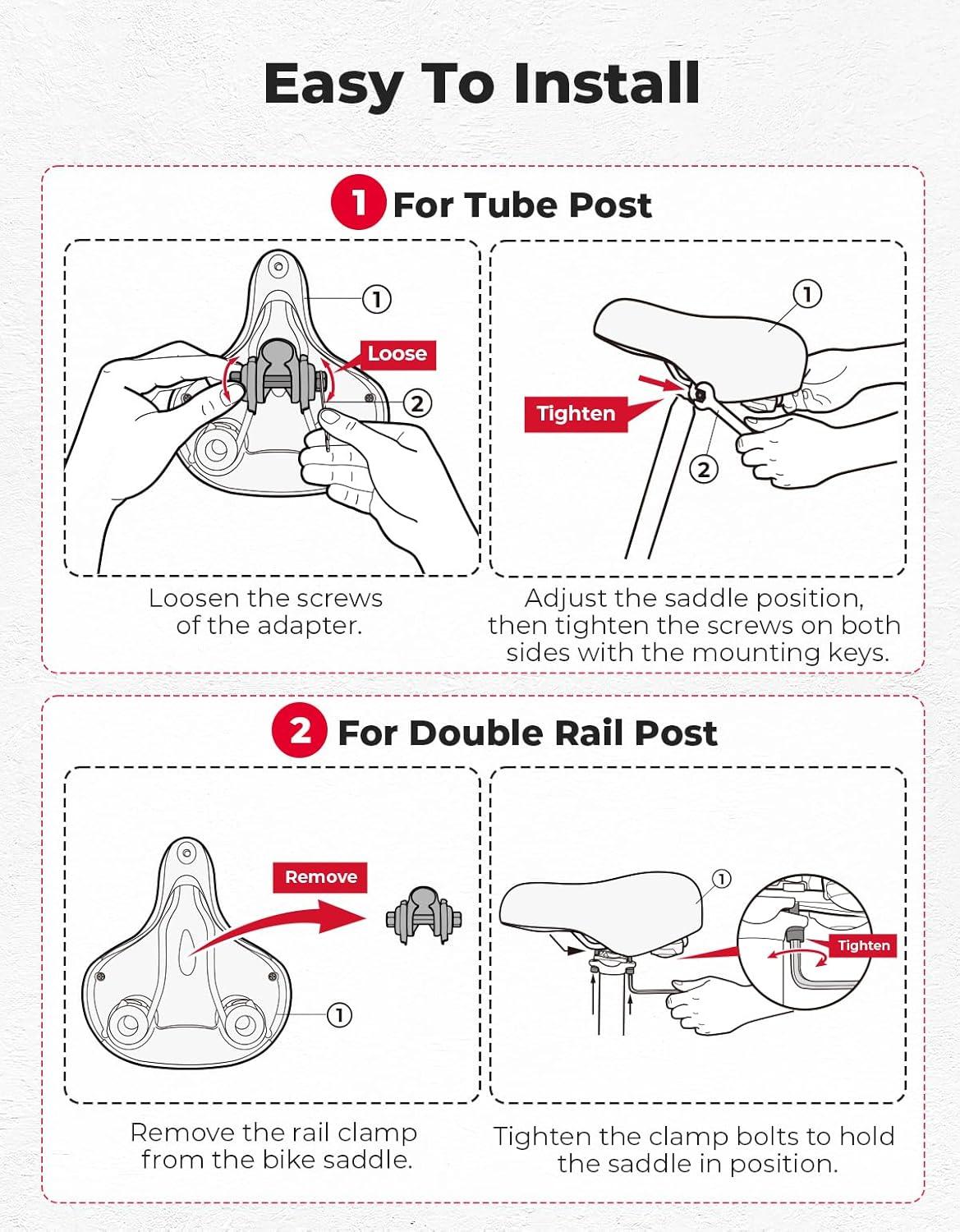 Easy To Install

1 For Tube Post

1
Loose
2

Loosen the screws of the adapter.

1
Tighten
2

Adjust the saddle position, then tighten the screws on both sides with the mounting keys.

2 For Double Rail Post

Remove
1

Remove the rail clamp from the bike saddle.

1
Tighten

Tighten the clamp bolts to hold the saddle in position.