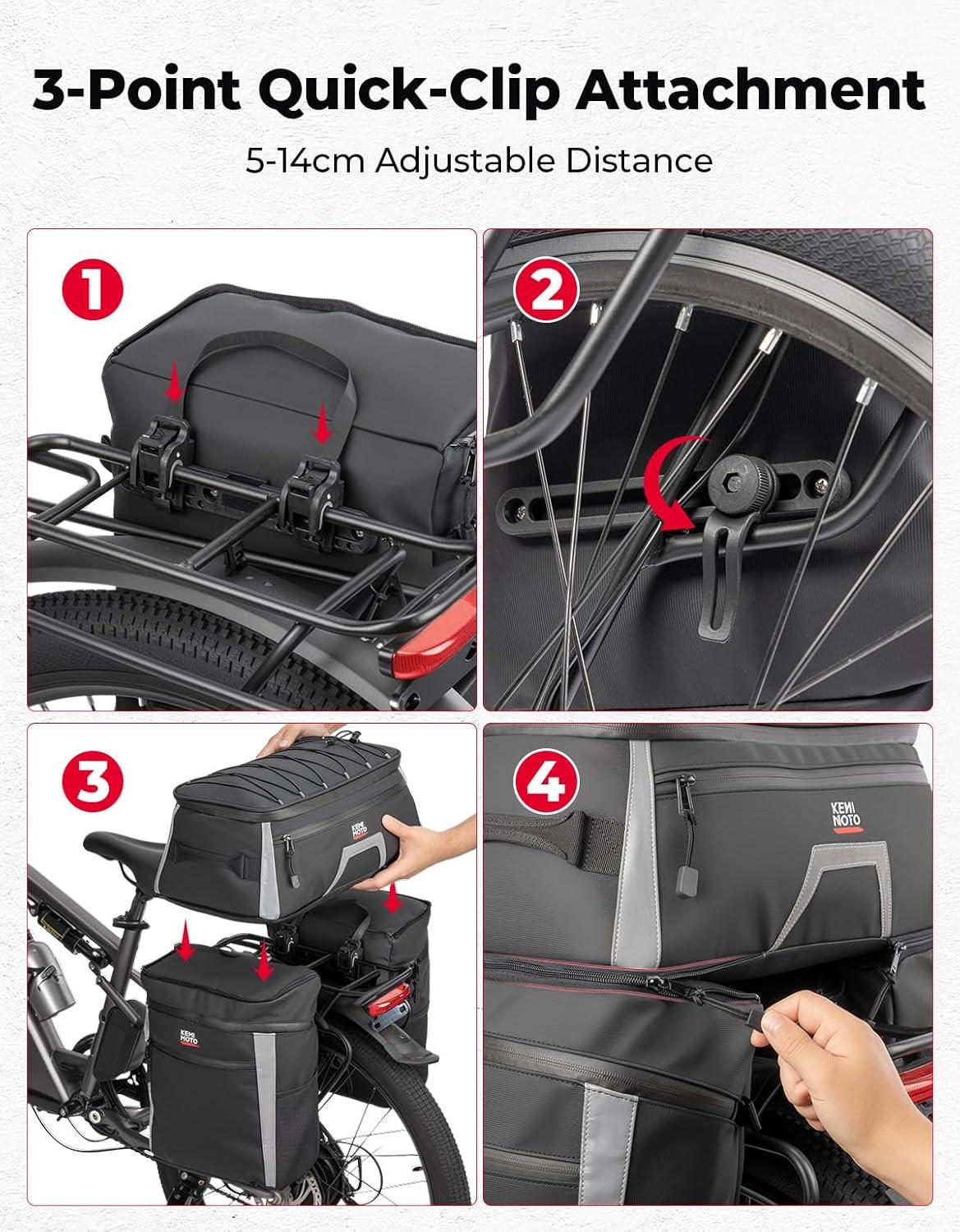 3-Point Quick-Clip Attachment

5-14cm Adjustable Distance

1

2

3

KEMI MOTO

KEMI MOTO

4

KEMI MOTO