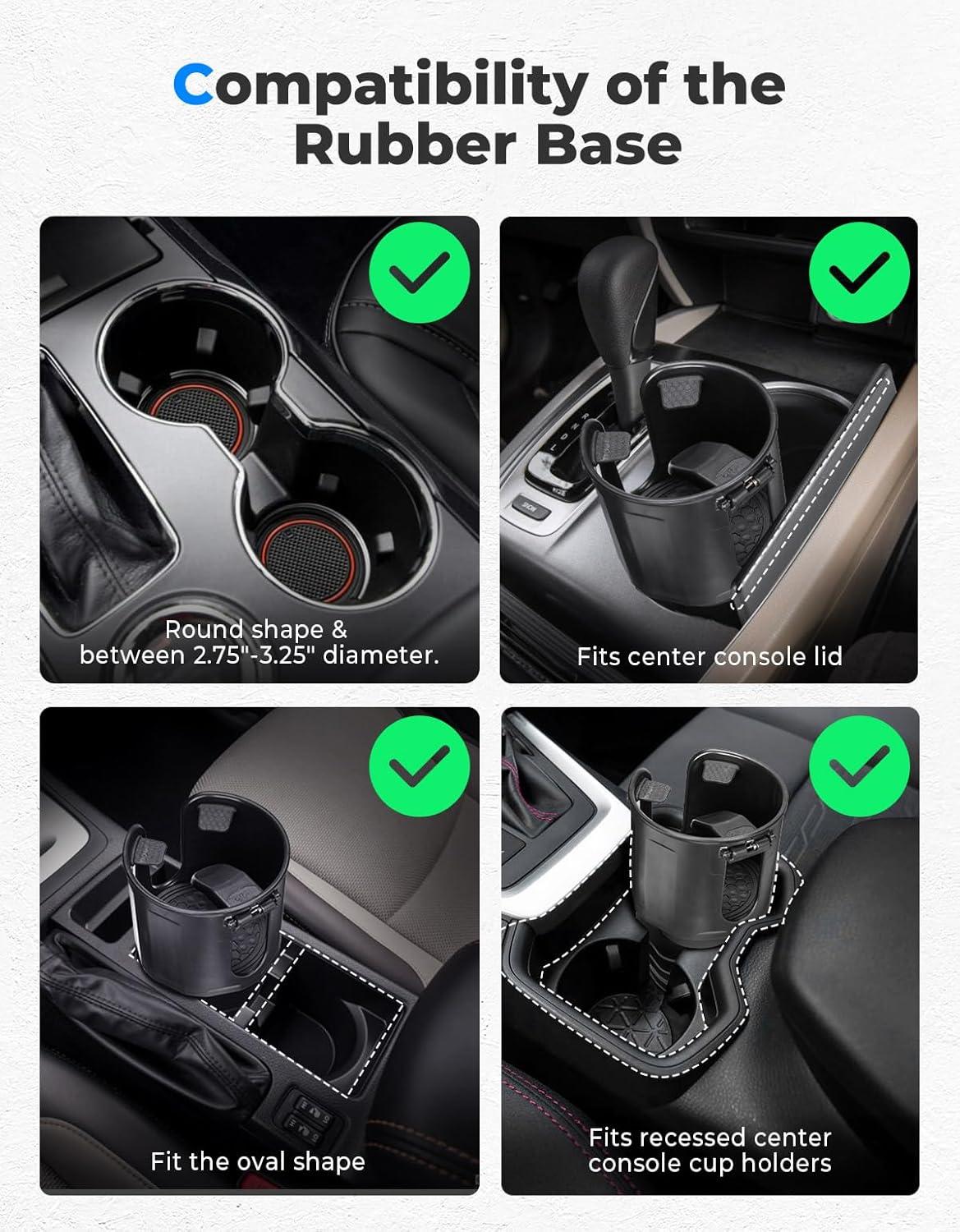 Compatibility of the Rubber Base

Round shape & between 2.75"-3.25" diameter.

Fits center console lid

Fit the oval shape

Fits recessed center console cup holders