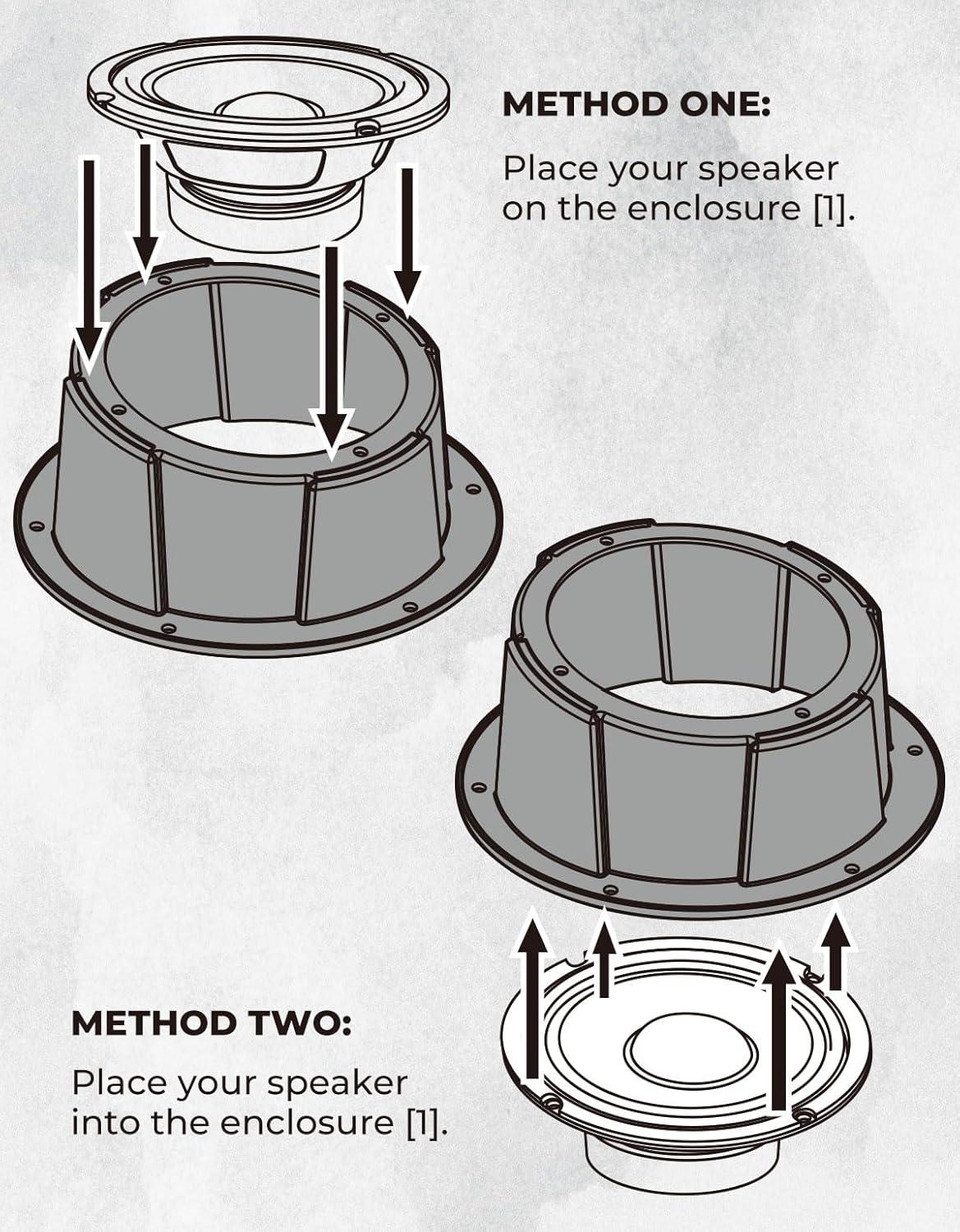 METHOD ONE:

Place your speaker on the enclosure [1].

METHOD TWO:

Place your speaker into the enclosure [1].