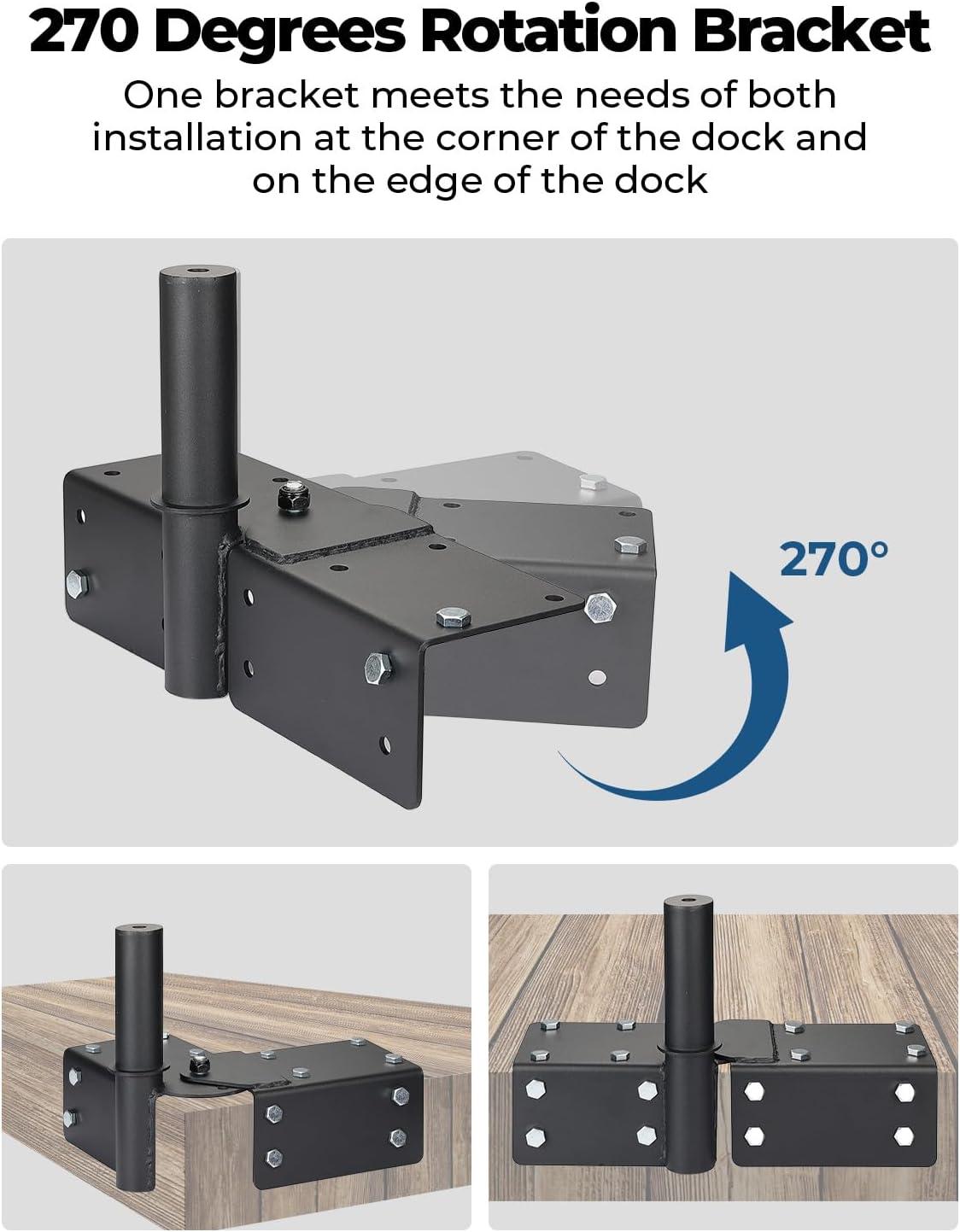 270 Degrees Rotation Bracket

One bracket meets the needs of both installation at the corner of the dock and on the edge of the dock

270°