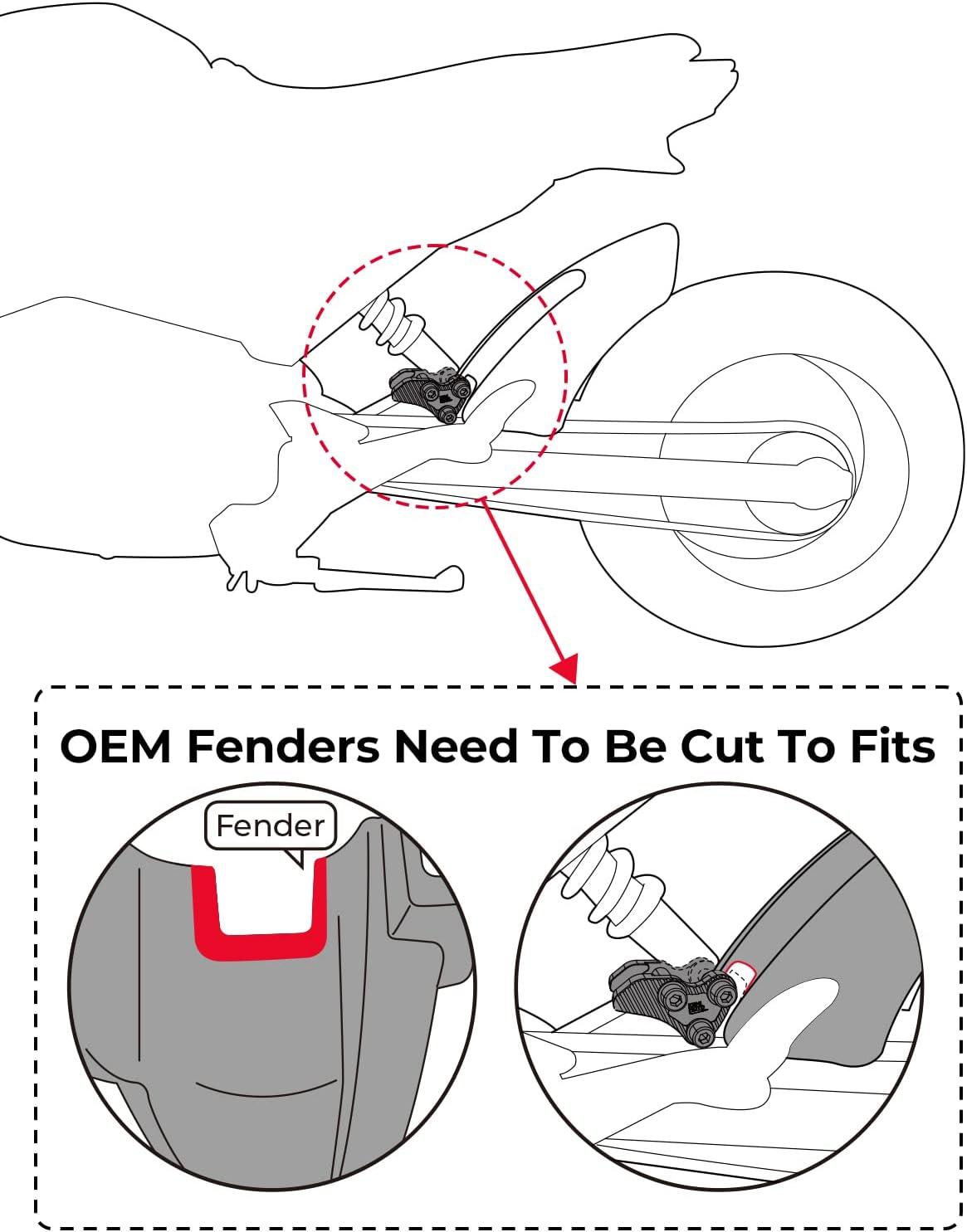 OEM Fenders Need To Be Cut To Fits

Fender