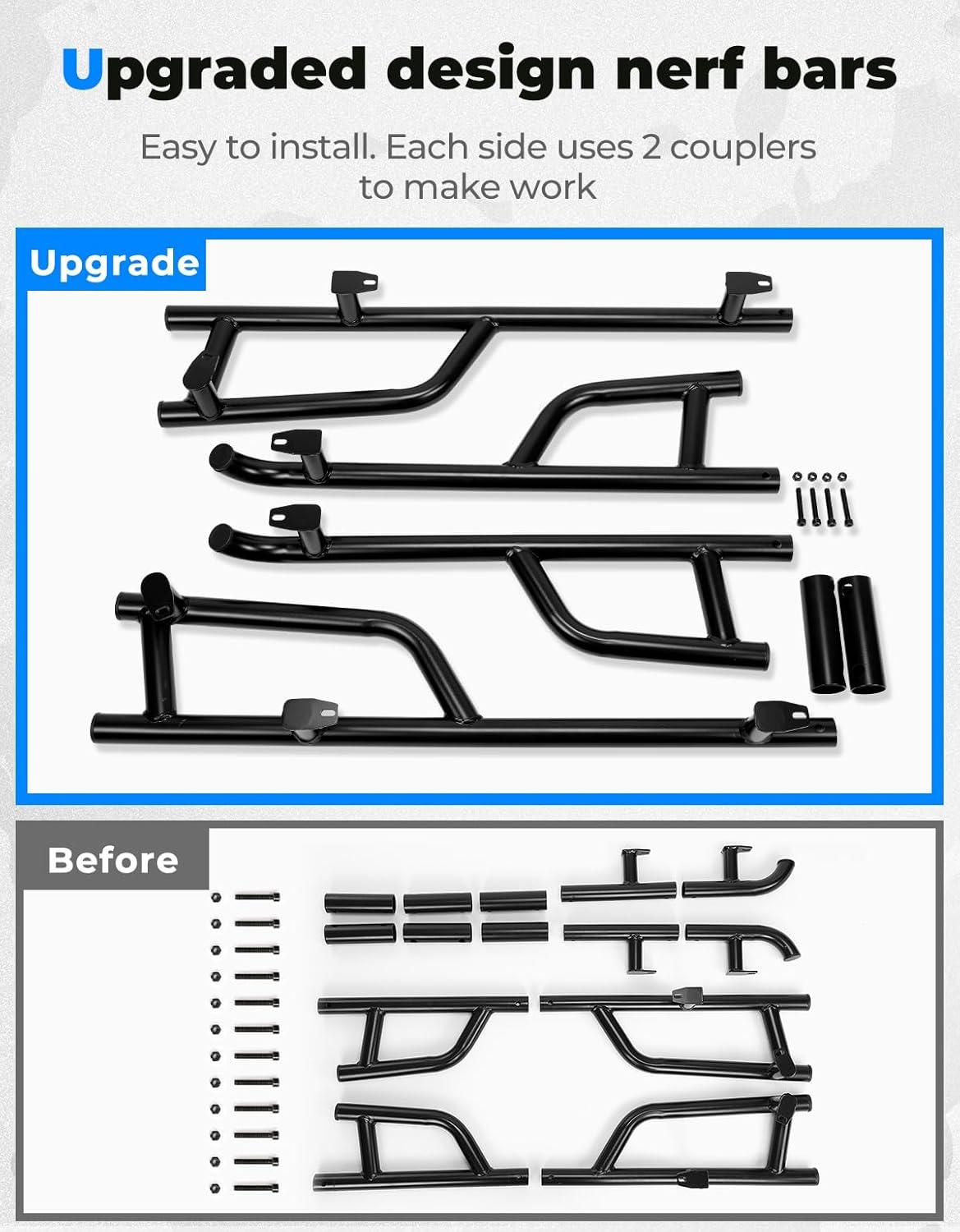 Upgraded design nerf bars

Easy to install. Each side uses 2 couplers to make work

Upgrade

Before