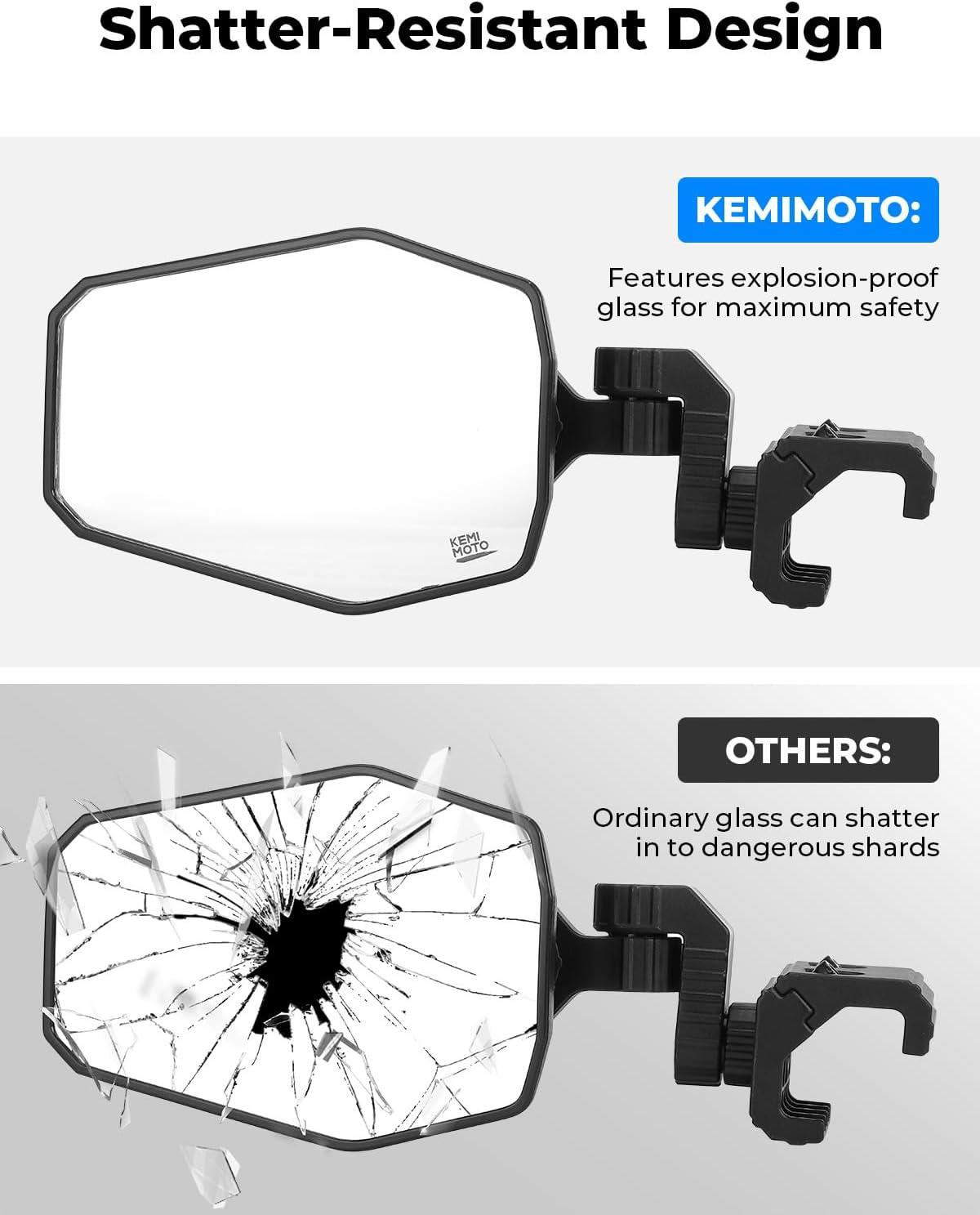 Shatter-Resistant Design

KEMIMOTO:

Features explosion-proof glass for maximum safety

KEMI MOTO

OTHERS:

Ordinary glass can shatter in to dangerous shards