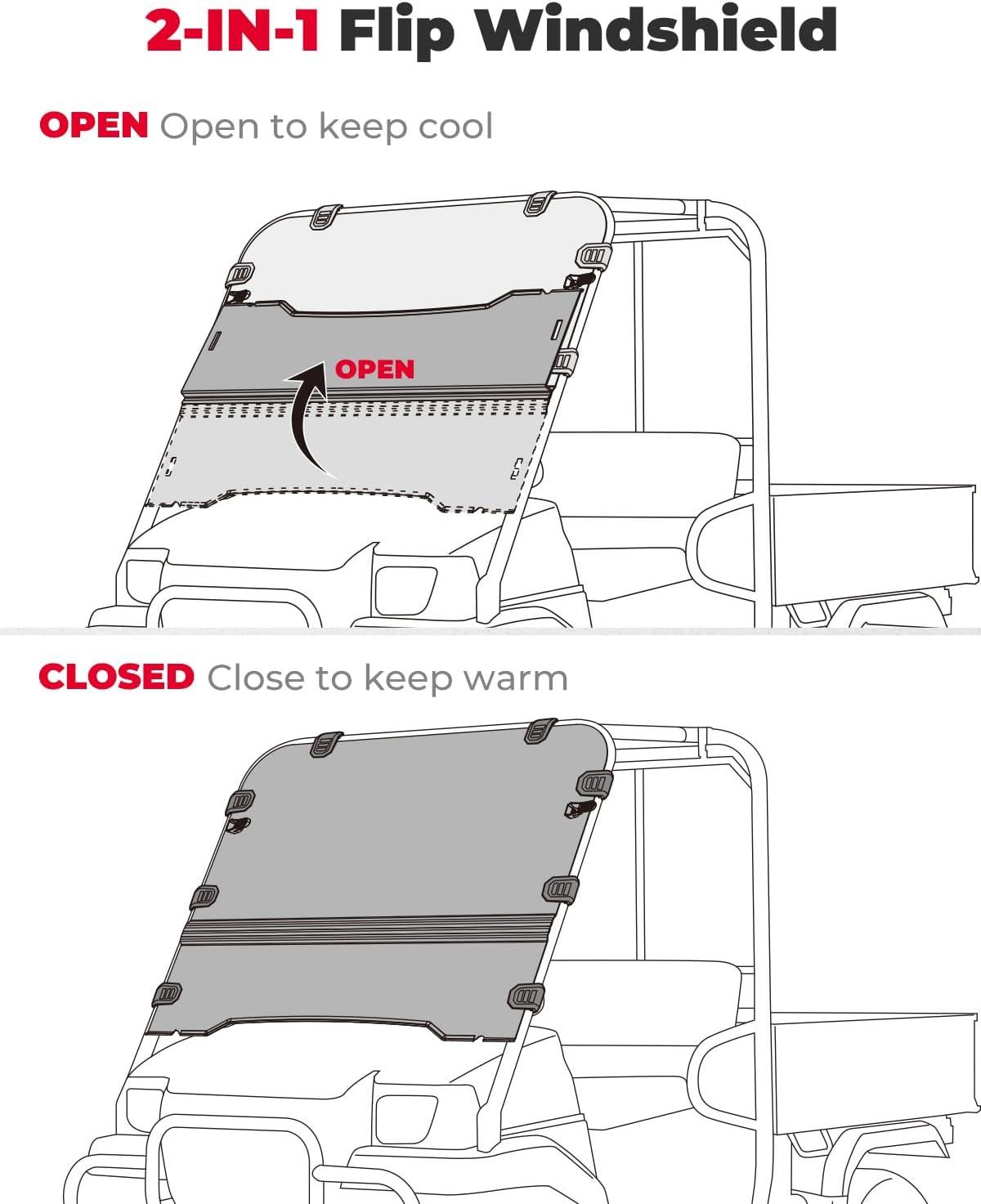 2-IN-1 Flip Windshield

OPEN Open to keep cool

OPEN

CLOSED Close to keep warm